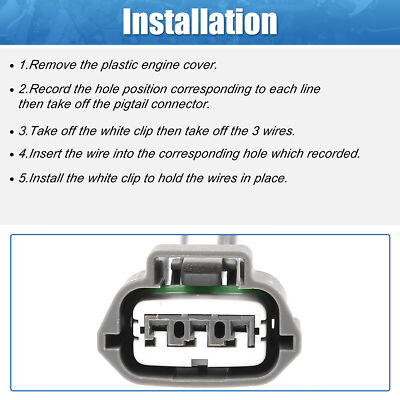 Installation

• 1.Remove the plastic engine cover.

• 2.Record the hole position corresponding to each line then take off the pigtail connector.

• 3.Take off the white clip then take off the 3 wires.

• 4.Insert the wire into the corresponding hole which recorded.

• 5.Install the white clip to hold the wires in place.