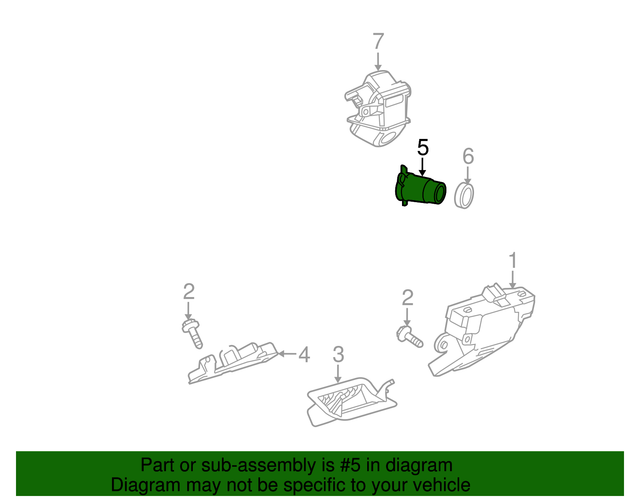 7

5

6

1

2

2

4

3

Part or sub-assembly is #5 in diagram
Diagram may not be specific to your vehicle