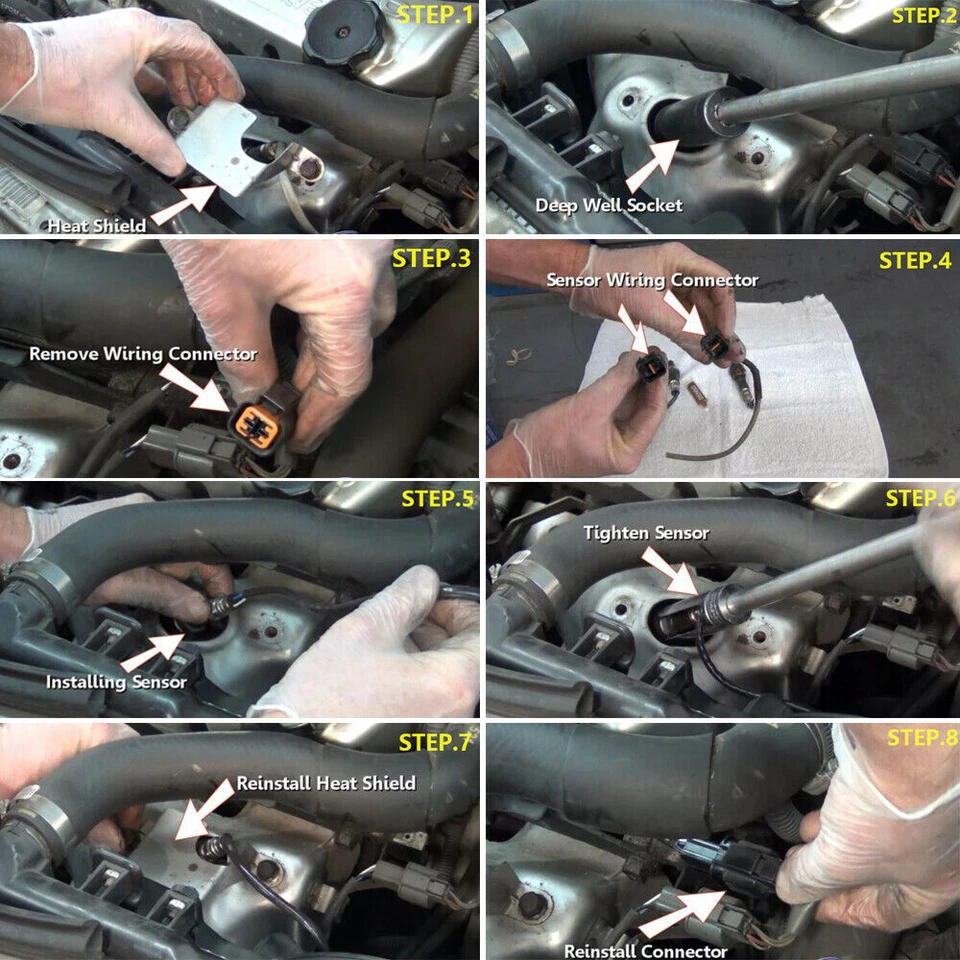 STEP.1
Heat Shield

STEP.2
Deep Well Socket

STEP.3
Remove Wiring Connector

STEP.4
Sensor Wiring Connector

STEP.5
Installing Sensor

STEP.6
Tighten Sensor

STEP.7
Reinstall Heat Shield

STEP.8
Reinstall Connector