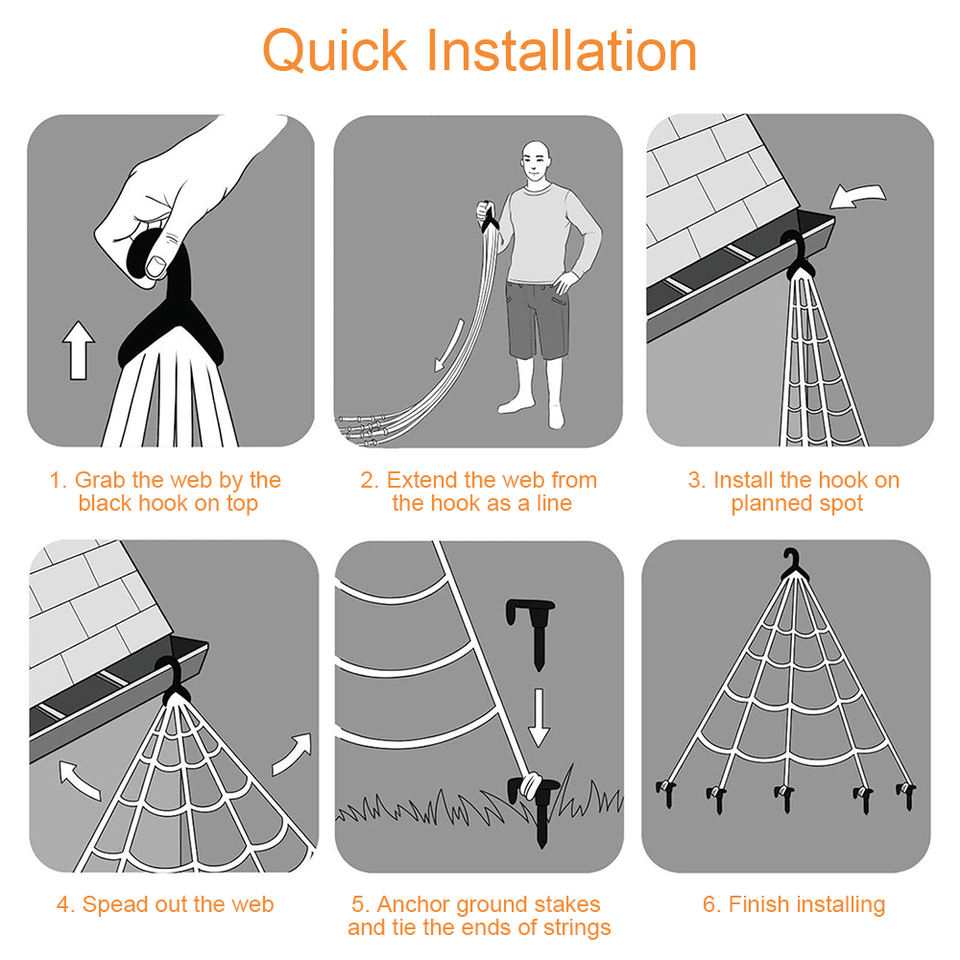 Quick Installation

1. Grab the web by the black hook on top

2. Extend the web from the hook as a line

3. Install the hook on planned spot

4. Spead out the web

5. Anchor ground stakes and tie the ends of strings

6. Finish installing