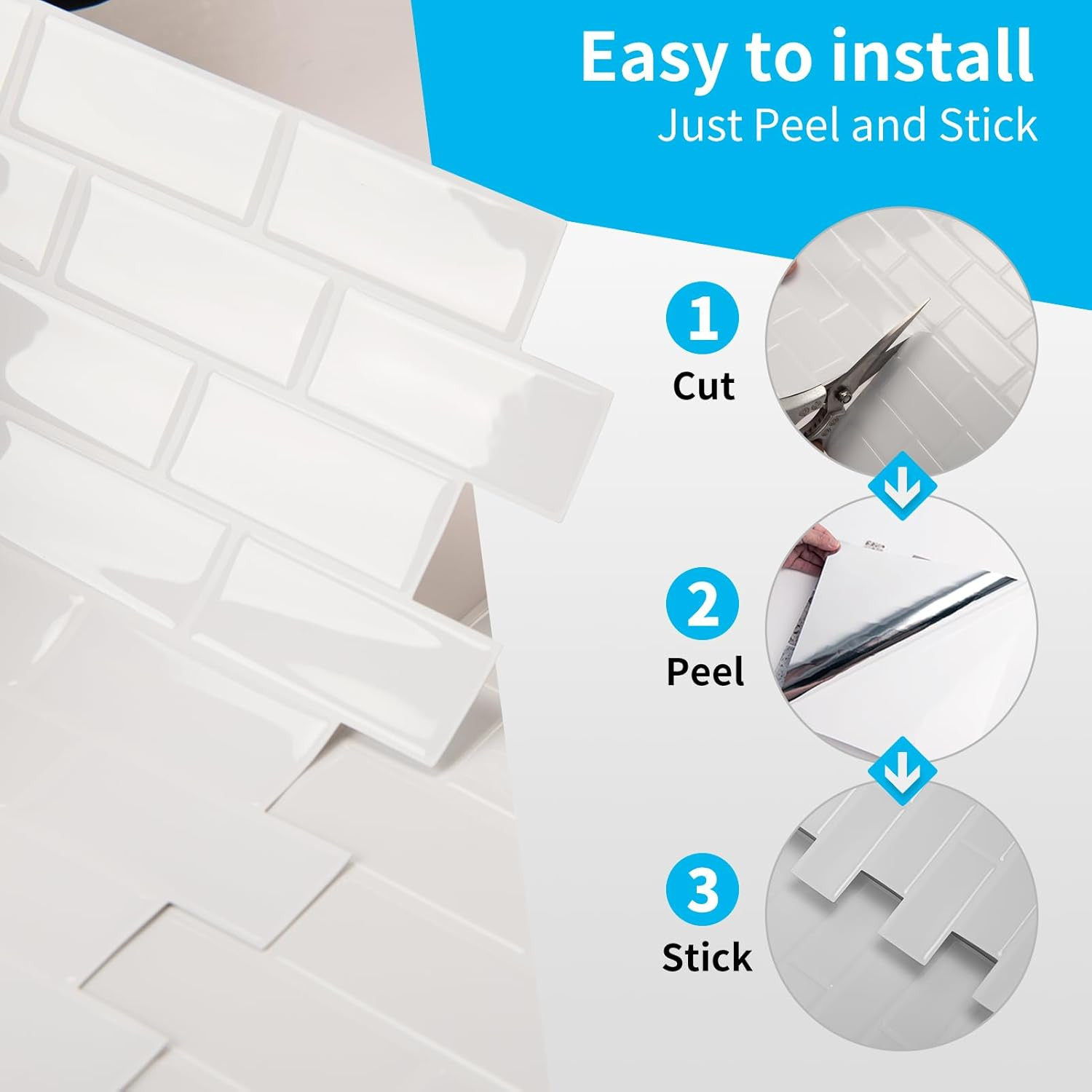 Easy to install
Just Peel and Stick

1
Cut

2
Peel

3
Stick