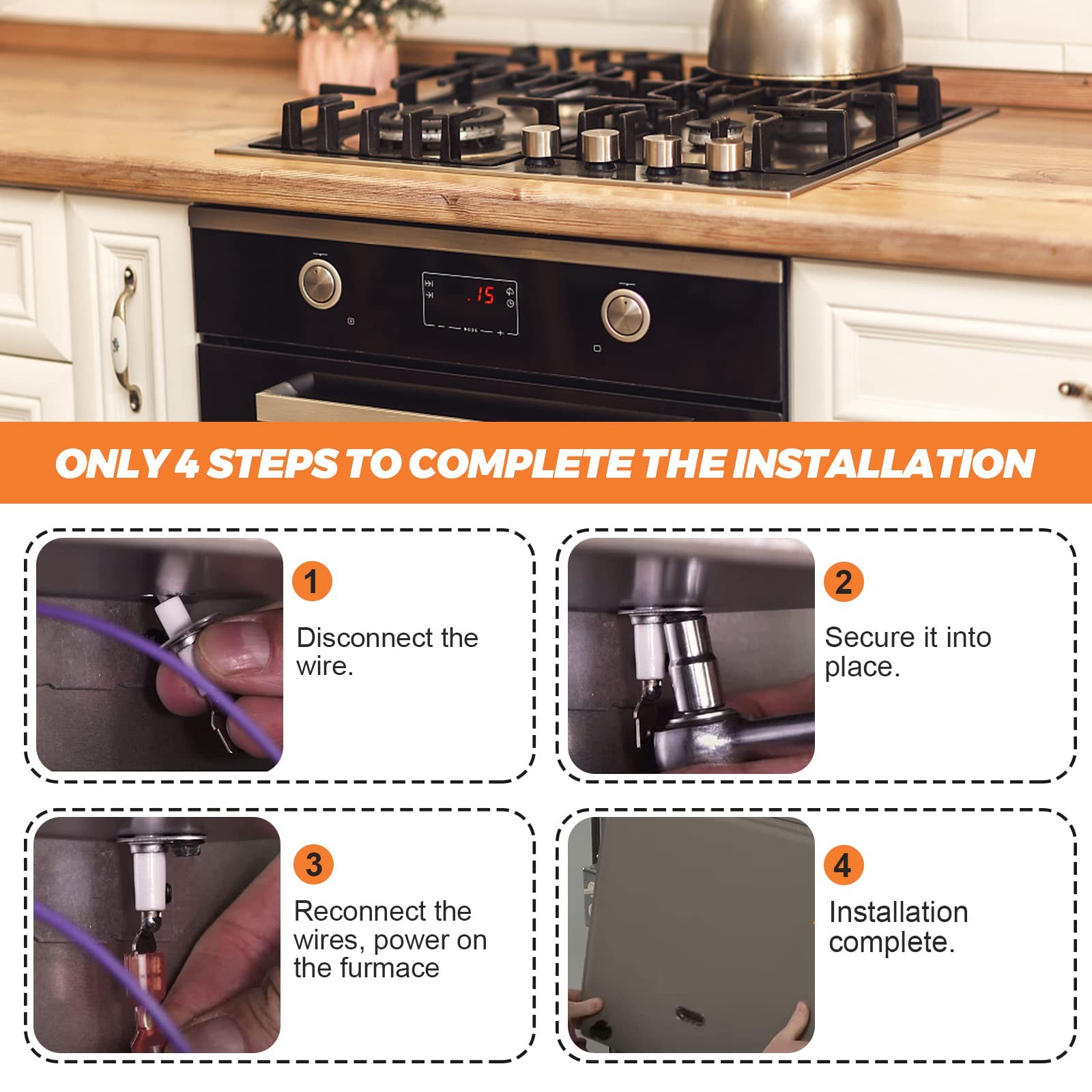 .15

ONLY 4 STEPS TO COMPLETE THE INSTALLATION

1
Disconnect the wire.

2
Secure it into place.

3
Reconnect the wires, power on the furmace

4
Installation complete.