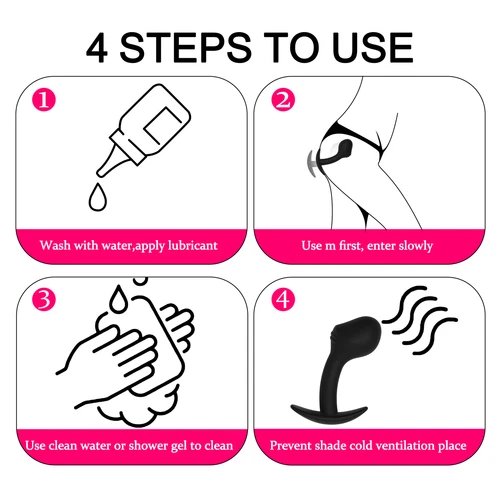 4 STEPS TO USE

1
Wash with water,apply lubricant

2
Use m first, enter slowly

3
Use clean water or shower gel to clean

4
Prevent shade cold ventilation place