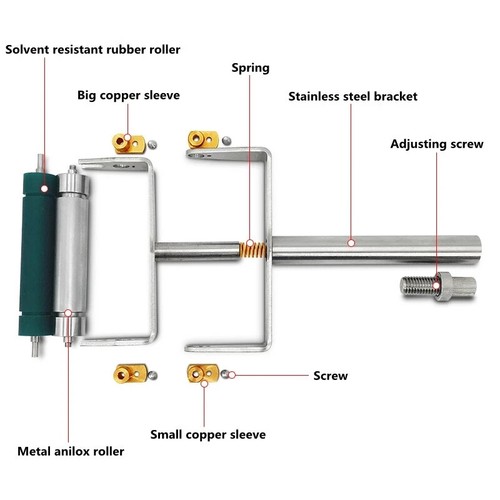 Solvent resistant rubber roller

Spring

Big copper sleeve

Stainless steel bracket

Adjusting screw

Screw

Small copper sleeve

Metal anilox roller