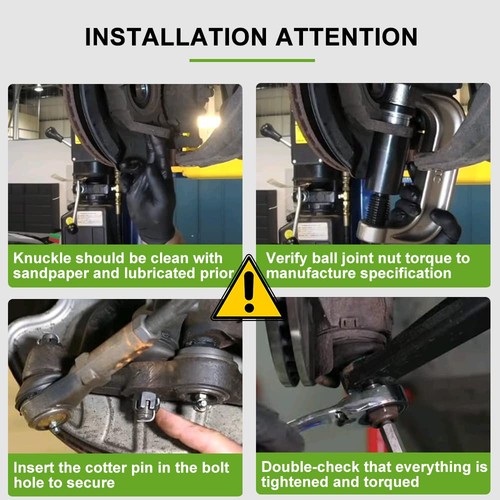 INSTALLATION ATTENTION

Knuckle should be clean with sandpaper and lubricated prior

Verify ball joint nut torque to manufacture specification

Insert the cotter pin in the bolt hole to secure

Double-check that everything is tightened and torqued