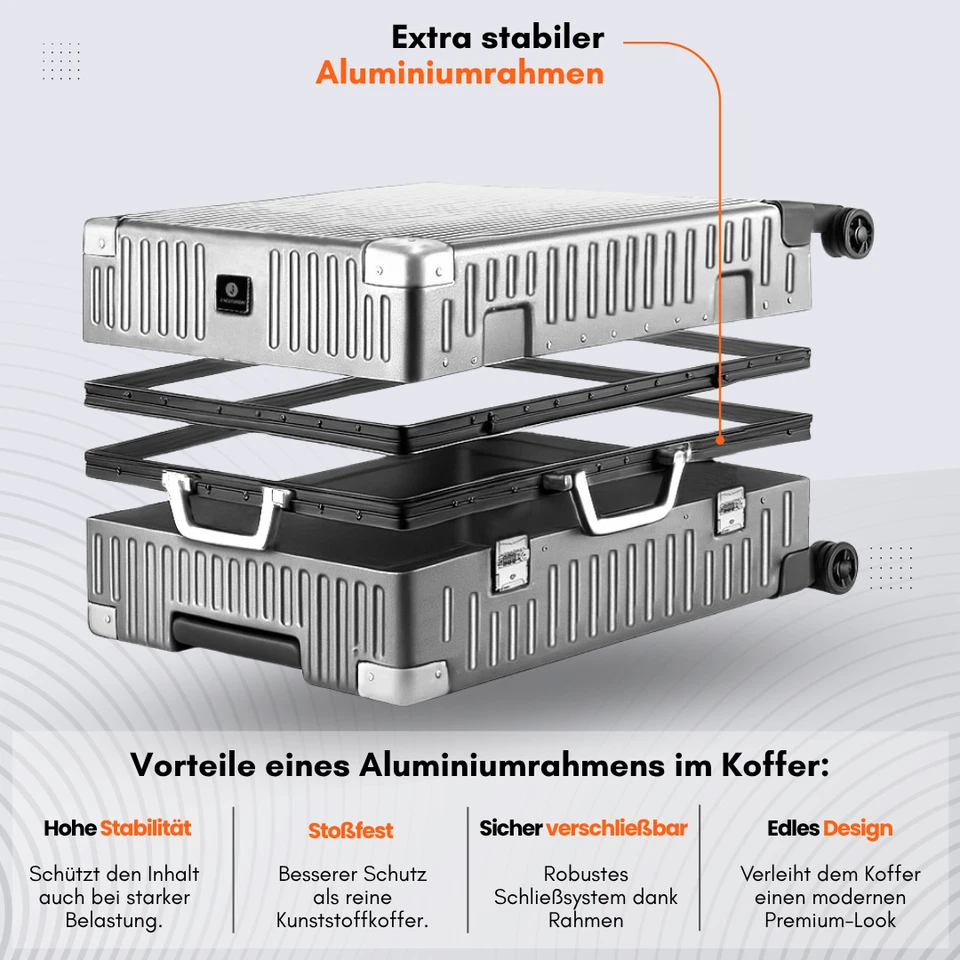 Extra stabiler
Aluminiumrahmen

Vorteile eines Aluminiumrahmens im Koffer:

Hohe Stabilität

Schützt den Inhalt auch bei starker Belastung.

Stoßfest

Besserer Schutz als reine Kunststoffkoffer.

Sicher verschließbar

Robustes Schließsystem dank Rahmen

Edles Design

Verleiht dem Koffer einen modernen Premium-Look