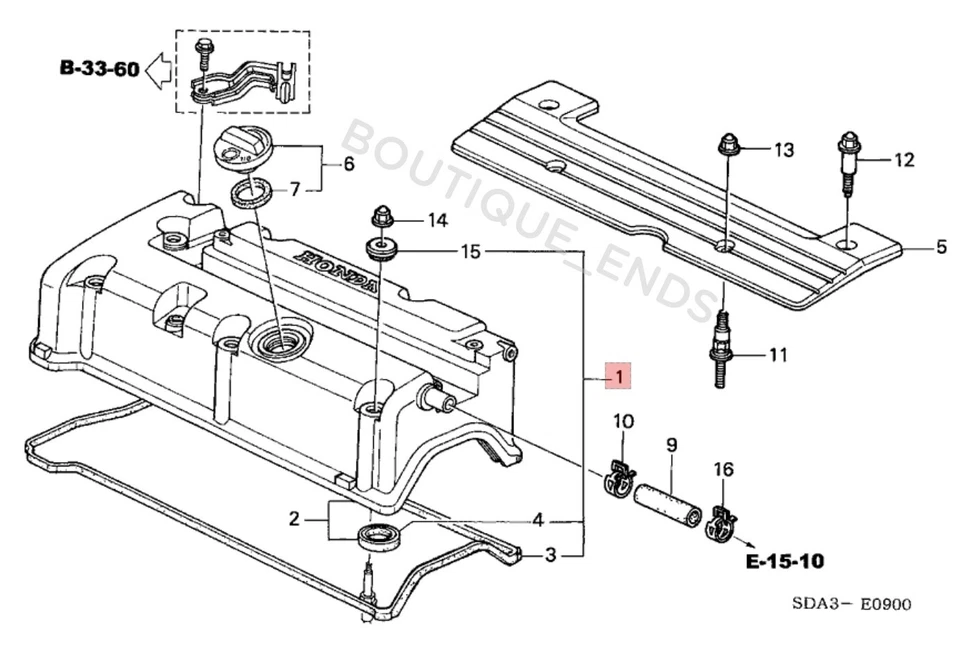 B-33-60

BOUTIQUE_ENDS

6
7
13
12
14
15
5
HONDA
11
1
10
9
16
2
4
3
E-15-10
SDA3- E0900