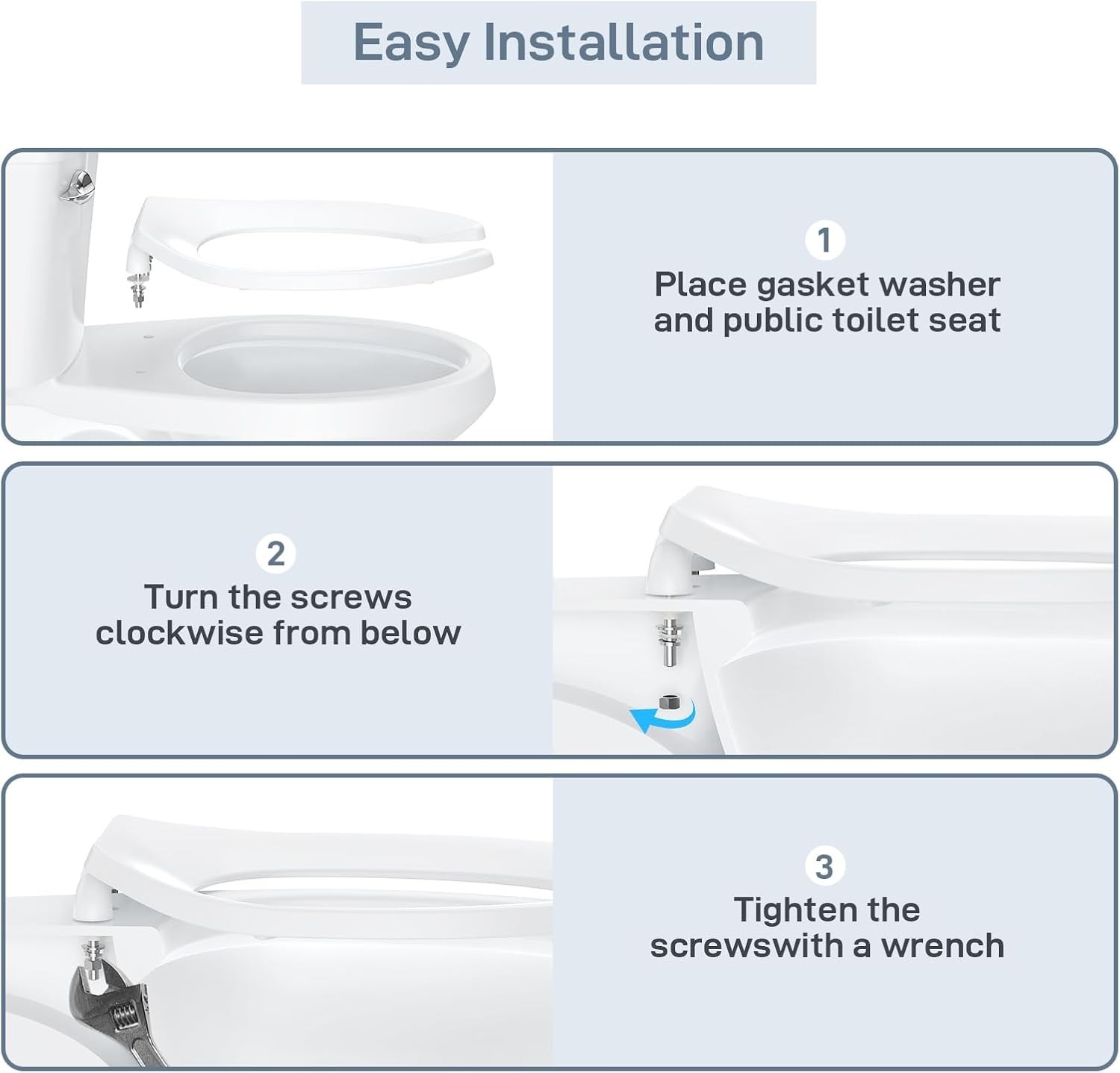 Easy Installation

1
Place gasket washer and public toilet seat

2
Turn the screws clockwise from below

3
Tighten the screwswith a wrench