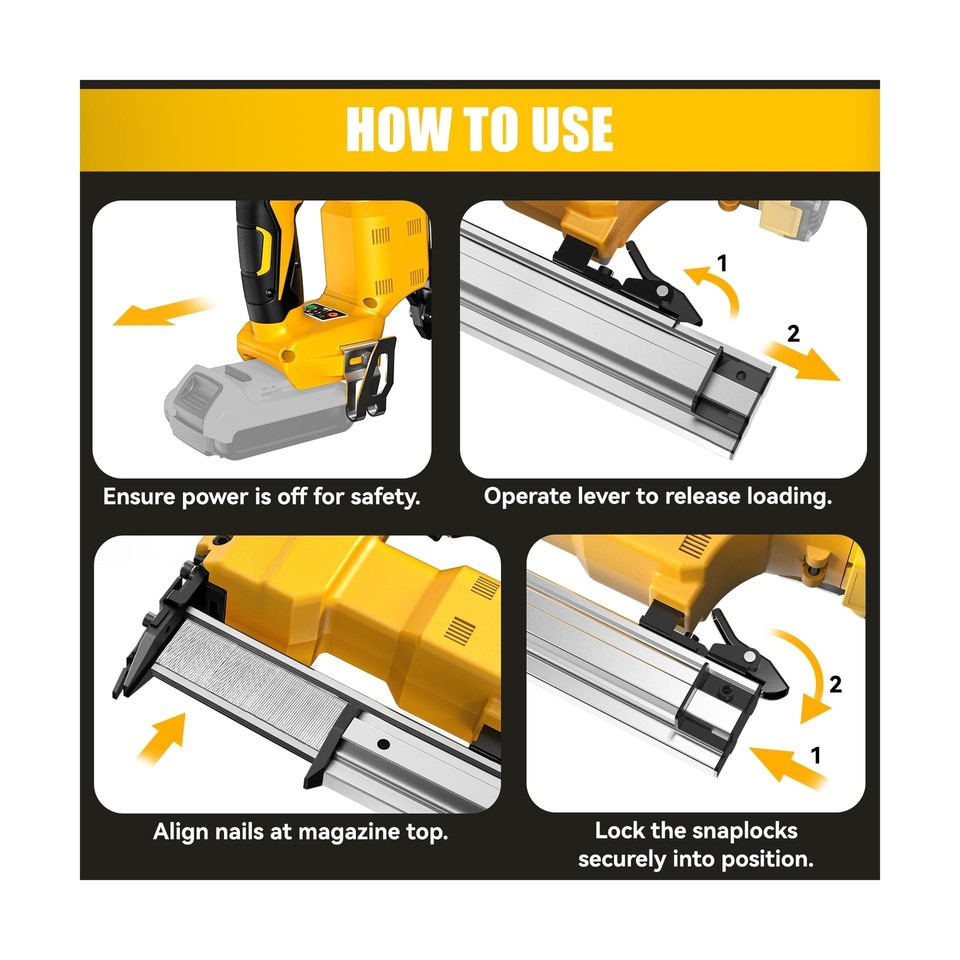 HOW TO USE

Ensure power is off for safety.

1
2
Operate lever to release loading.

Align nails at magazine top.

2
1
Lock the snaplocks securely into position.