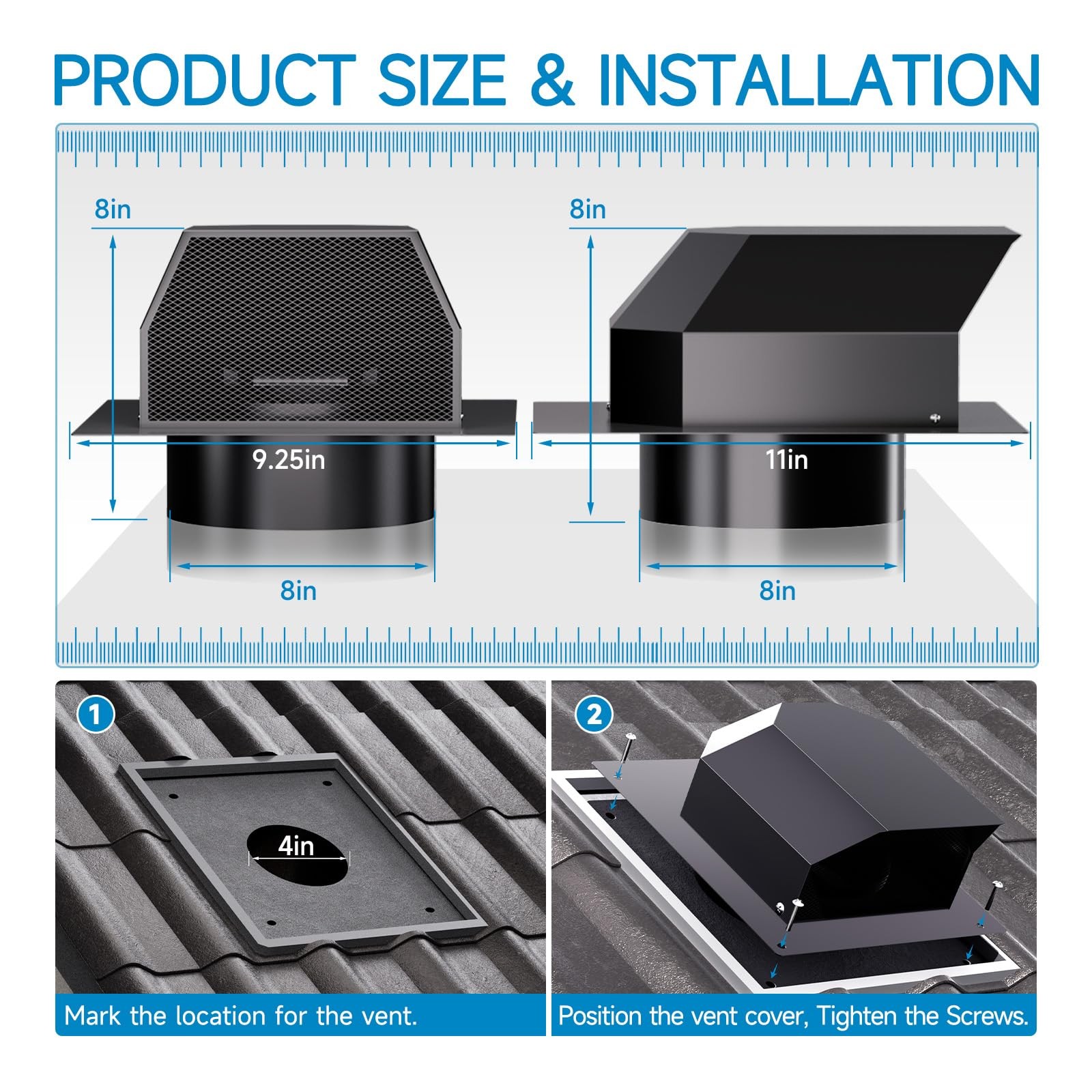 PRODUCT SIZE & INSTALLATION

8in

9.25in

8in

8in

11in

8in

1

4in

Mark the location for the vent.

2

Position the vent cover, Tighten the Screws.