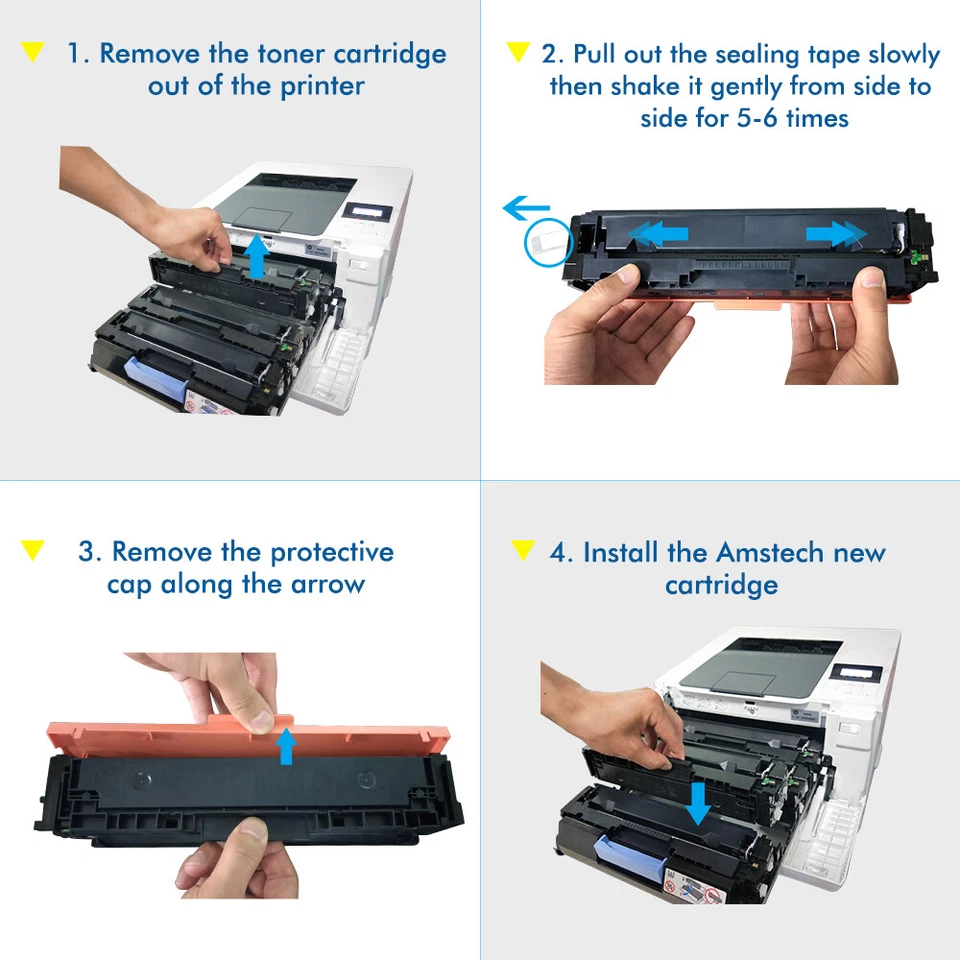 1. Remove the toner cartridge out of the printer

2. Pull out the sealing tape slowly then shake it gently from side to side for 5-6 times

3. Remove the protective cap along the arrow

4. Install the Amstech new cartridge