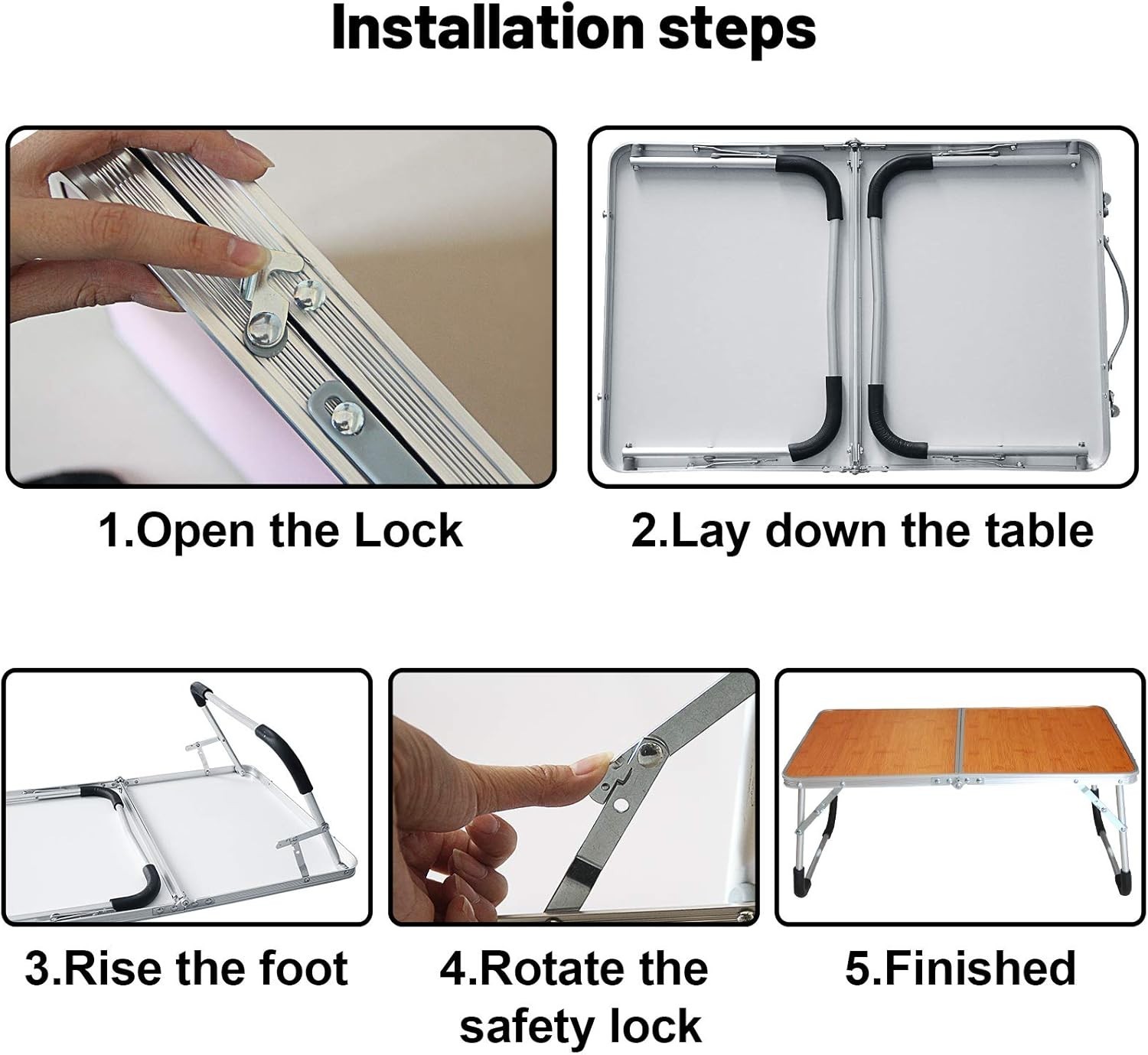 Installation steps

1.Open the Lock

2.Lay down the table

3.Rise the foot

4.Rotate the safety lock

5.Finished