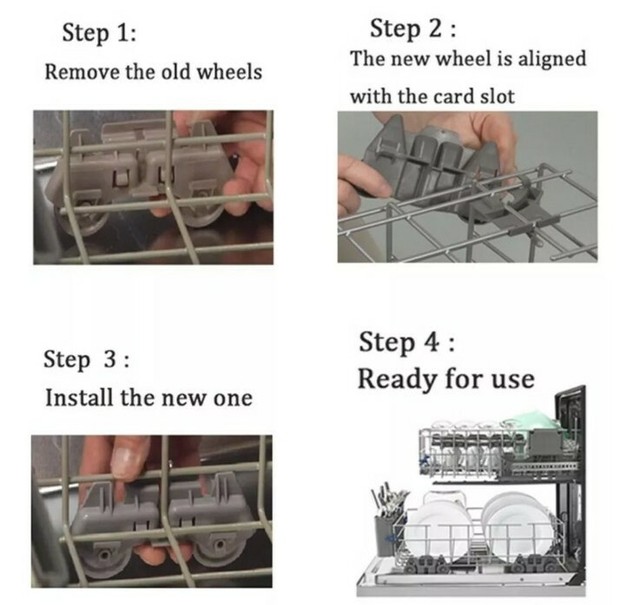 Step 1:
Remove the old wheels

Step 2 :
The new wheel is aligned with the card slot

Step 3 :
Install the new one

Step 4 :
Ready for use