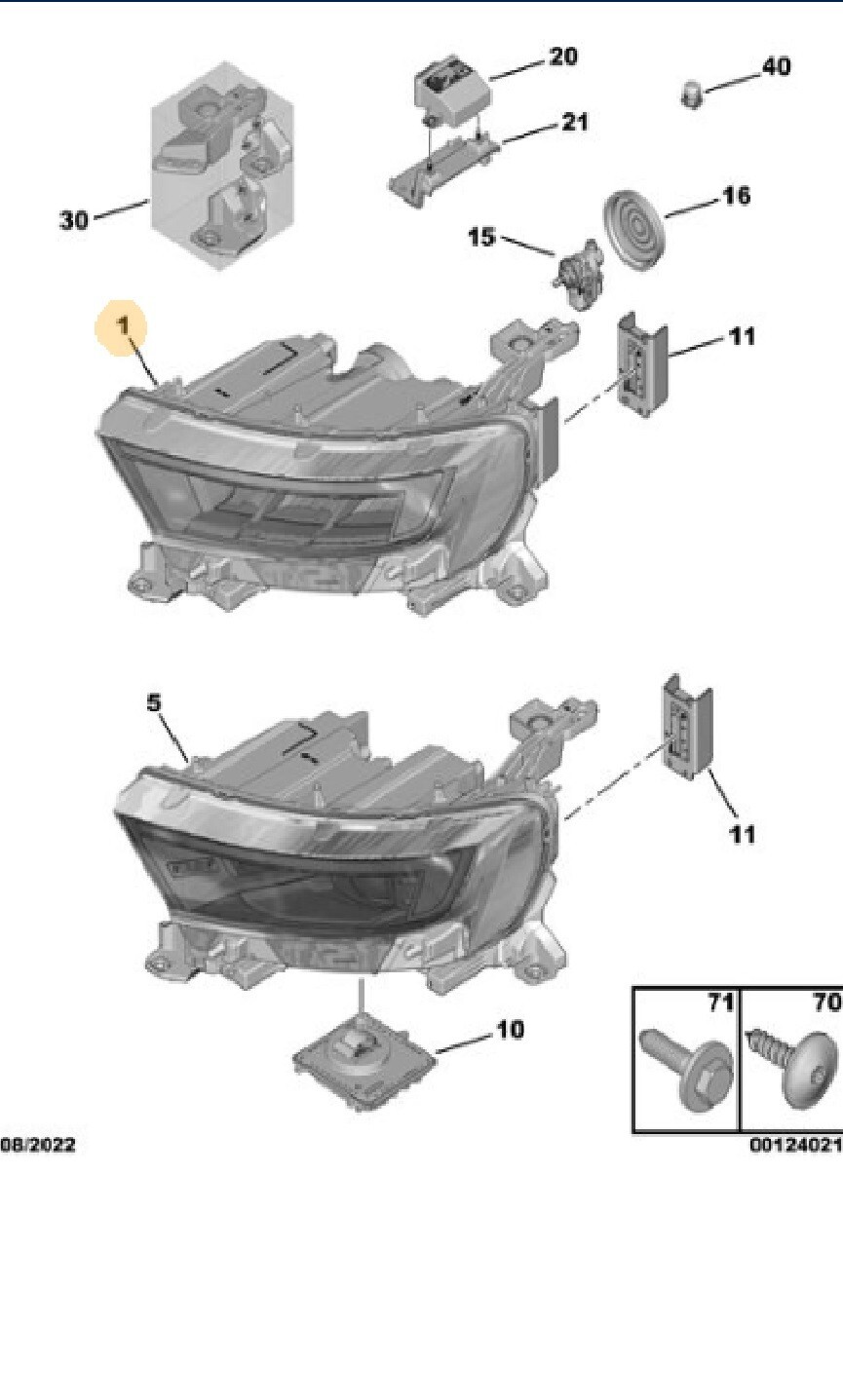 20
40
21
30
16
15
1
11
5
11
71
70
10
08/2022
00124021