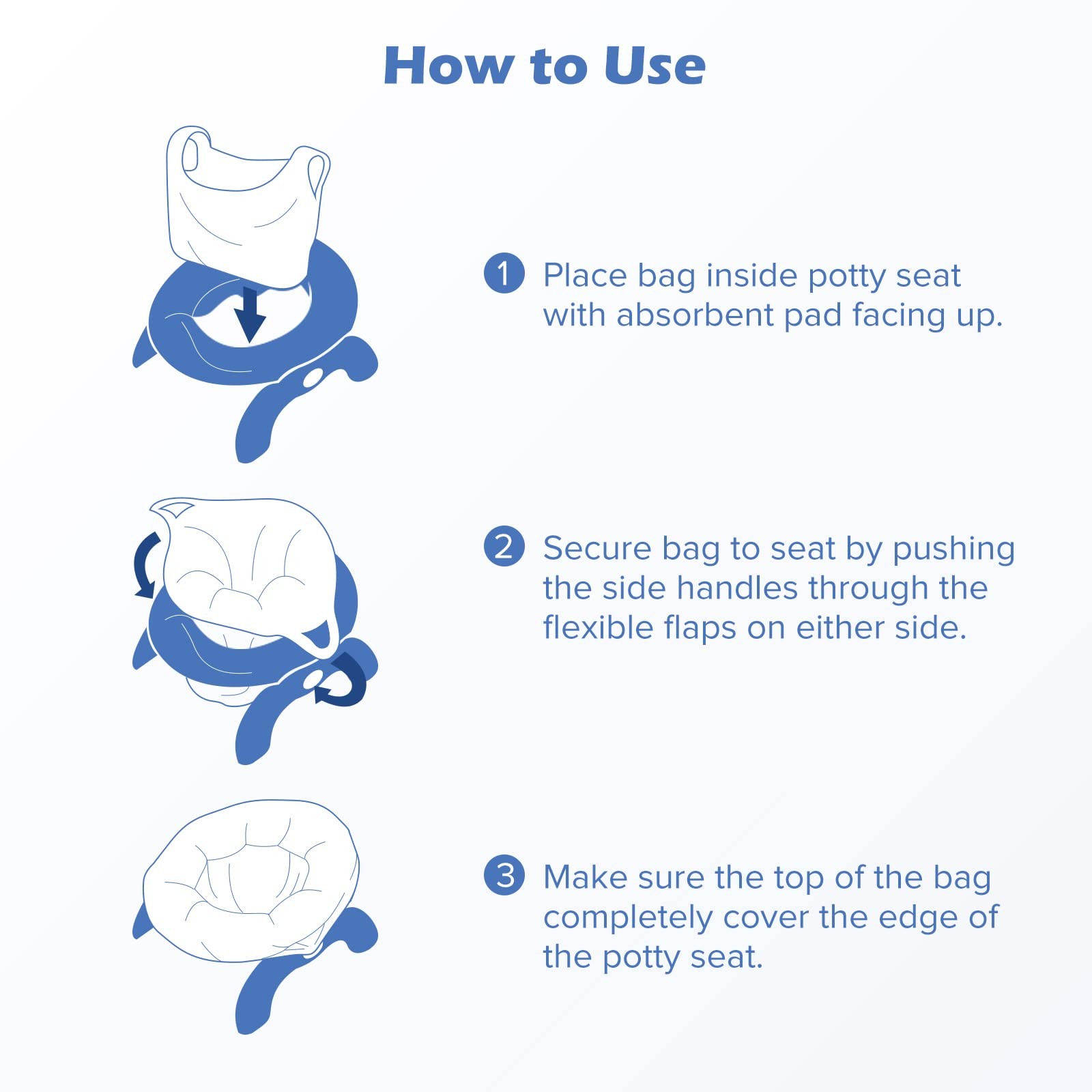 How to Use

1 Place bag inside potty seat with absorbent pad facing up.

2 Secure bag to seat by pushing the side handles through the flexible flaps on either side.

3 Make sure the top of the bag completely cover the edge of the potty seat.