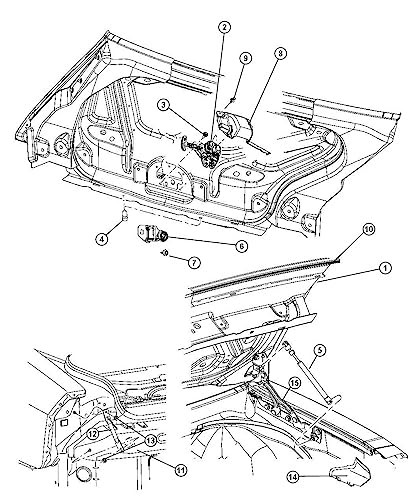 2
9
8
3
4
6
7
10
1
5
15
12
13
11
14