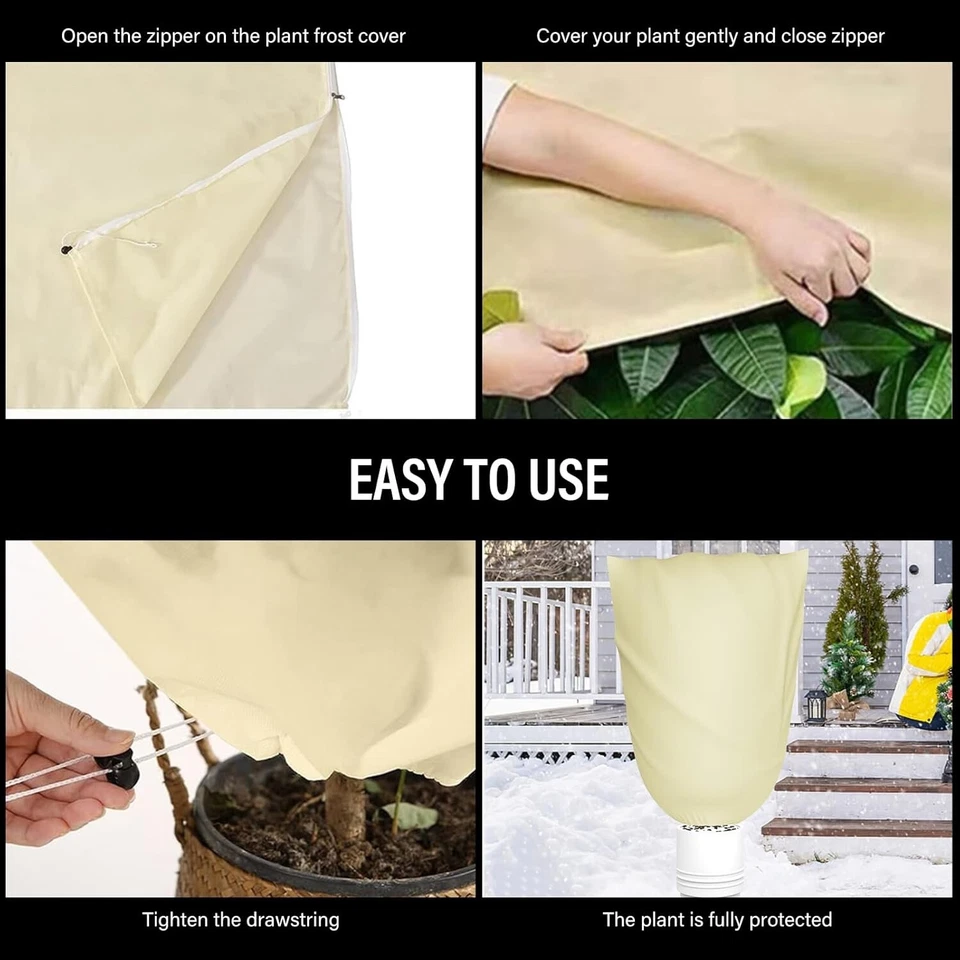 Open the zipper on the plant frost cover

Cover your plant gently and close zipper

EASY TO USE

Tighten the drawstring

The plant is fully protected