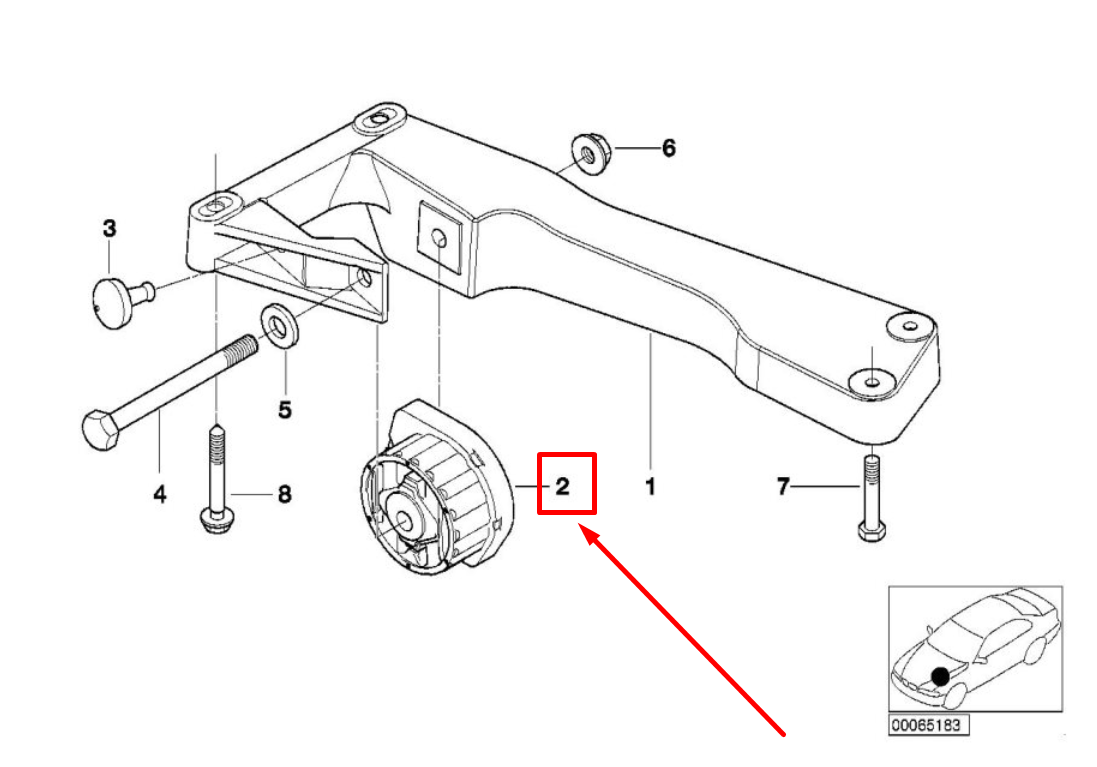 6
3
5
4
8
2
1
7
00065183