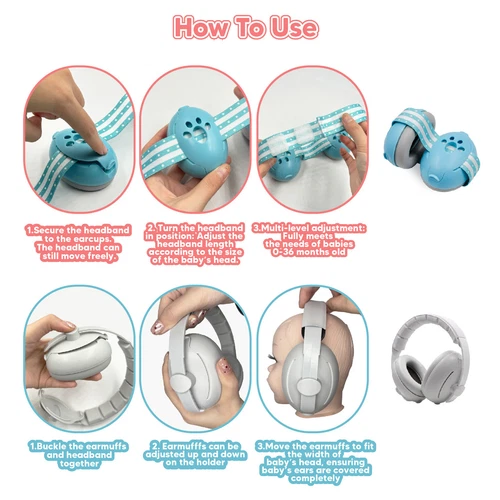 How To Use

1.Secure the headband to the earcups. The headband can still move freely.

2. Turn the headband in position: Adjust the headband length according to the size of the baby's head.

3.Multi-level adjustment: Fully meets the needs of babies 0-36 months old

1.Buckle the earmuffs and headband together

2. Earmufffs can be adjusted up and down on the holder

3.Move the earmuffs to fit the width of baby's head, ensuring baby's ears are covered completely