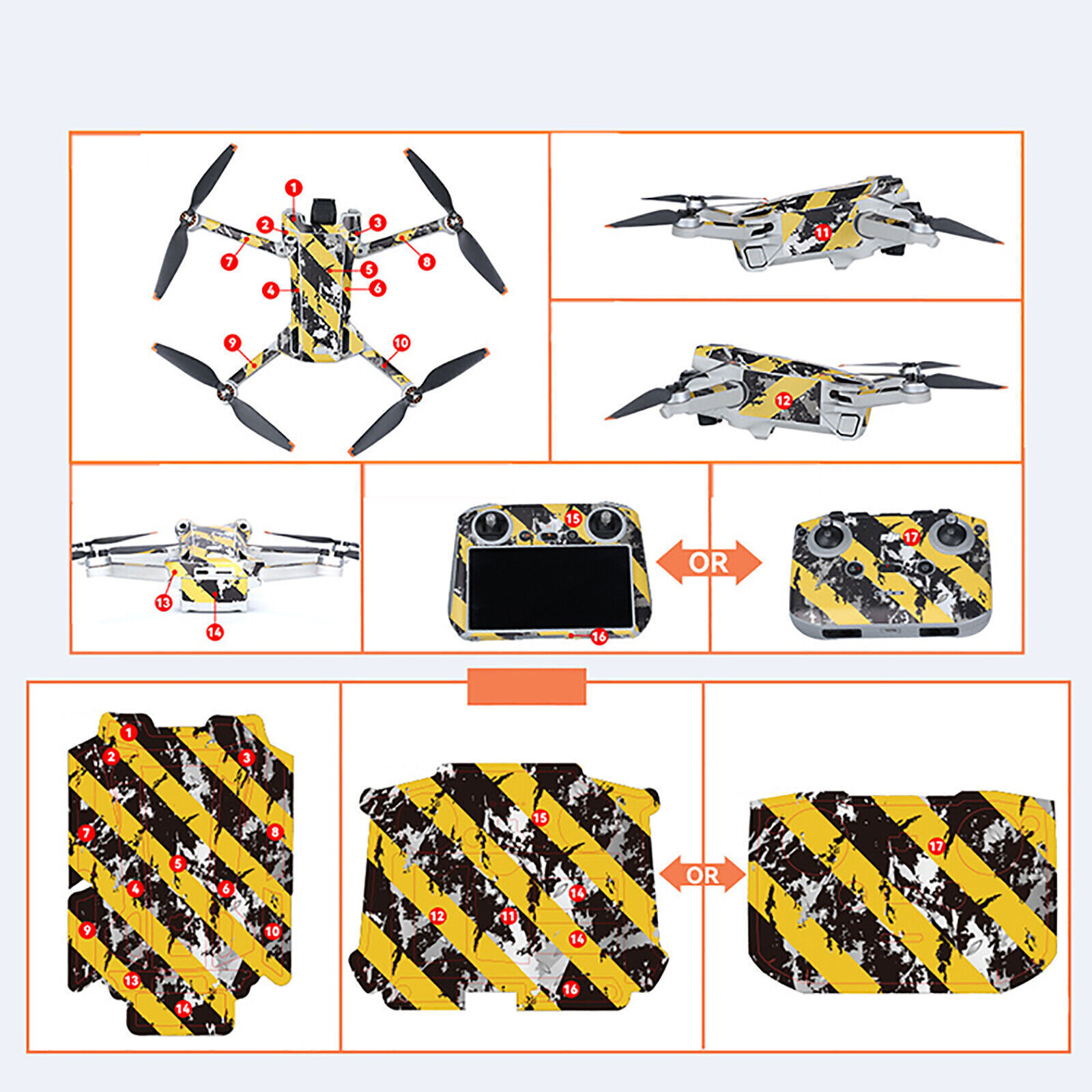 1
2
3
7
8
5
4
6
9
10
11
12
13
14
15
16
OR
17
1
2
3
7
8
5
4
6
9
10
13
14
15
14
12
11
14
16
OR
17