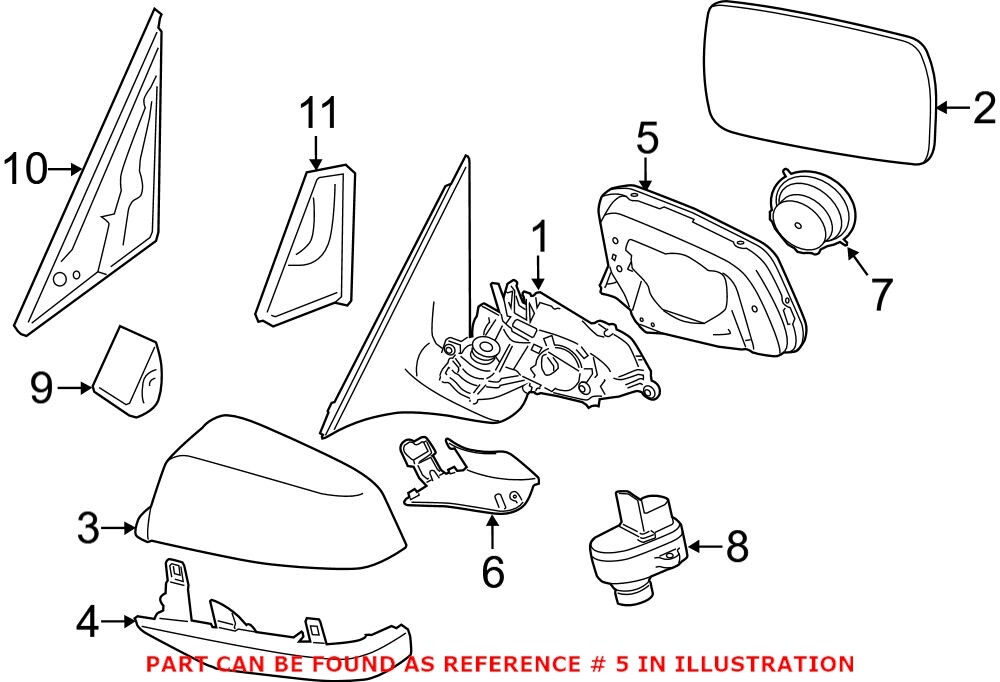 10
11
2
5
1
7
9
3
6
8
4
PART CAN BE FOUND AS REFERENCE # 5 IN ILLUSTRATION