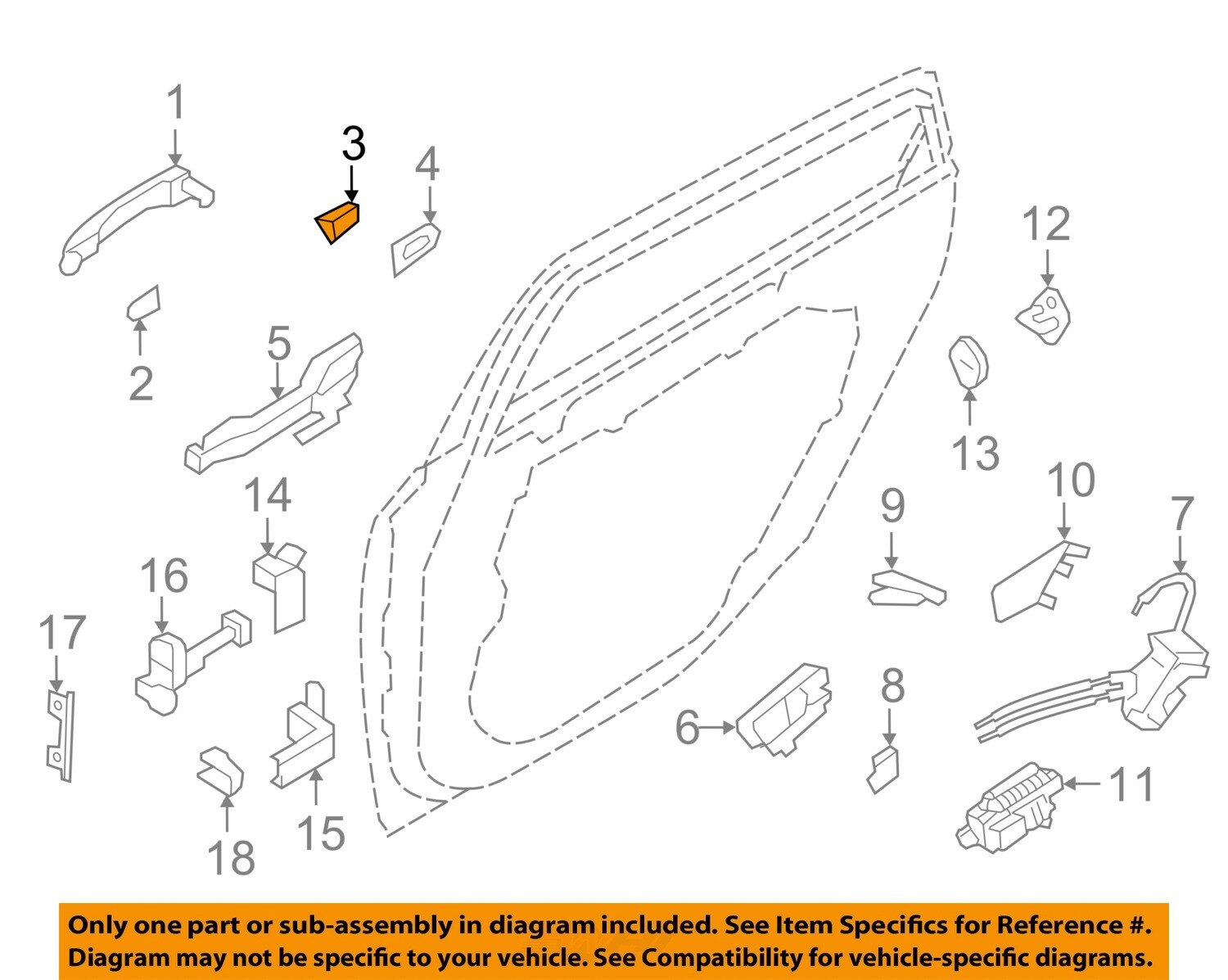 1
3
4
12
2
5
13
14
10
9
7
16
17
8
6
11
18
15

Only one part or sub-assembly in diagram included. See Item Specifics for Reference #.
Diagram may not be specific to your vehicle. See Compatibility for vehicle-specific diagrams.