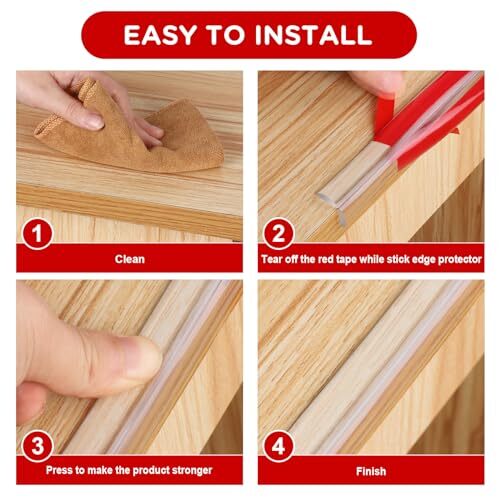 EASY TO INSTALL

1
Clean

2
Tear off the red tape while stick edge protector

3
Press to make the product stronger

4
Finish