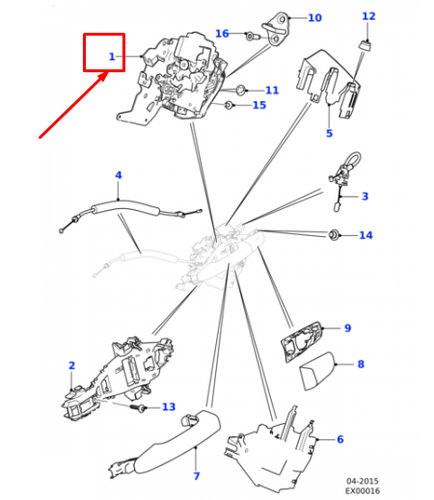 1
16
10
12
11
15
5
4
3
14
9
8
2
13
7
6
04-2015
EX00016