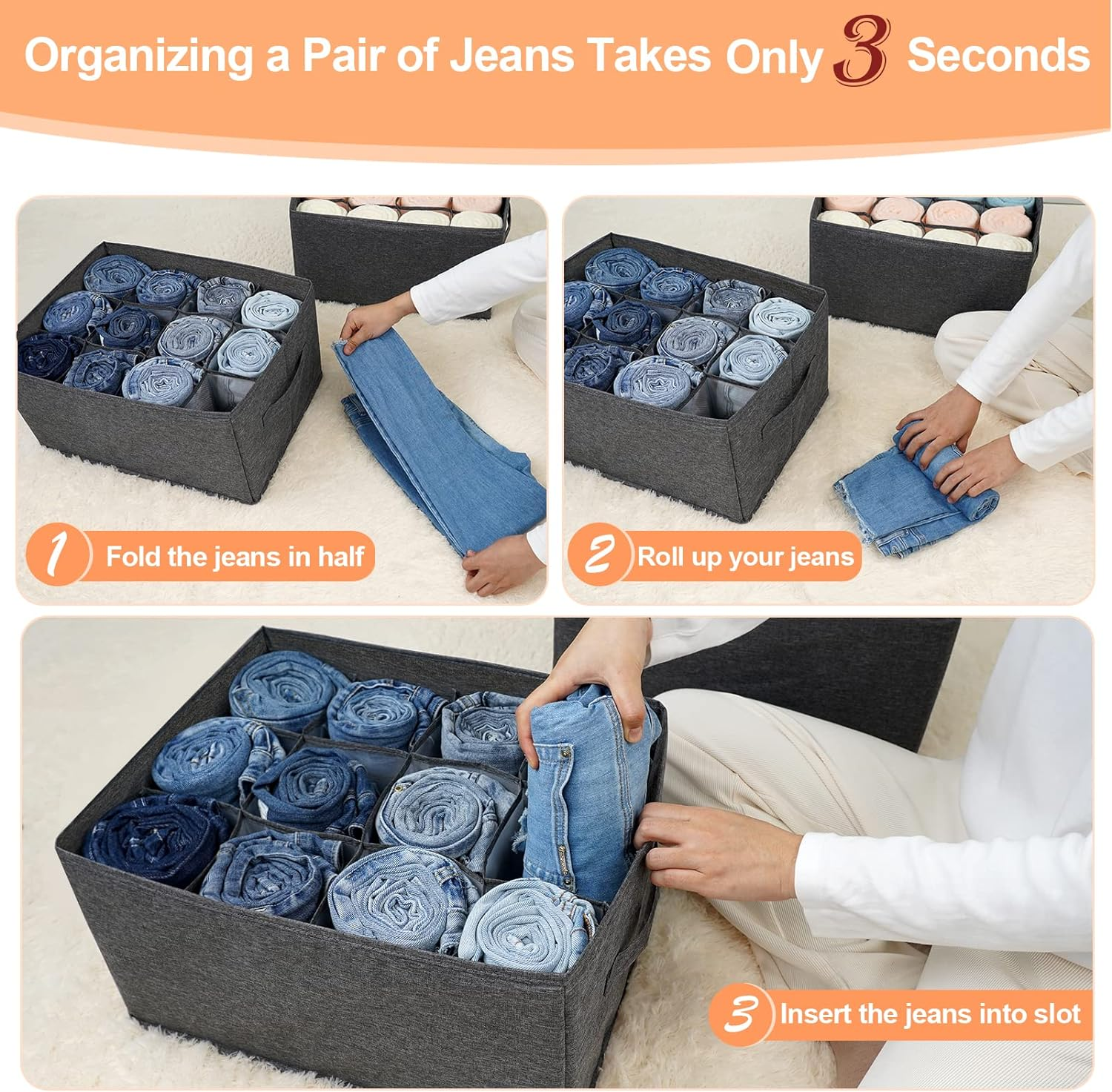 Organizing a Pair of Jeans Takes Only 3 Seconds

1 Fold the jeans in half

2 Roll up your jeans

3 Insert the jeans into slot