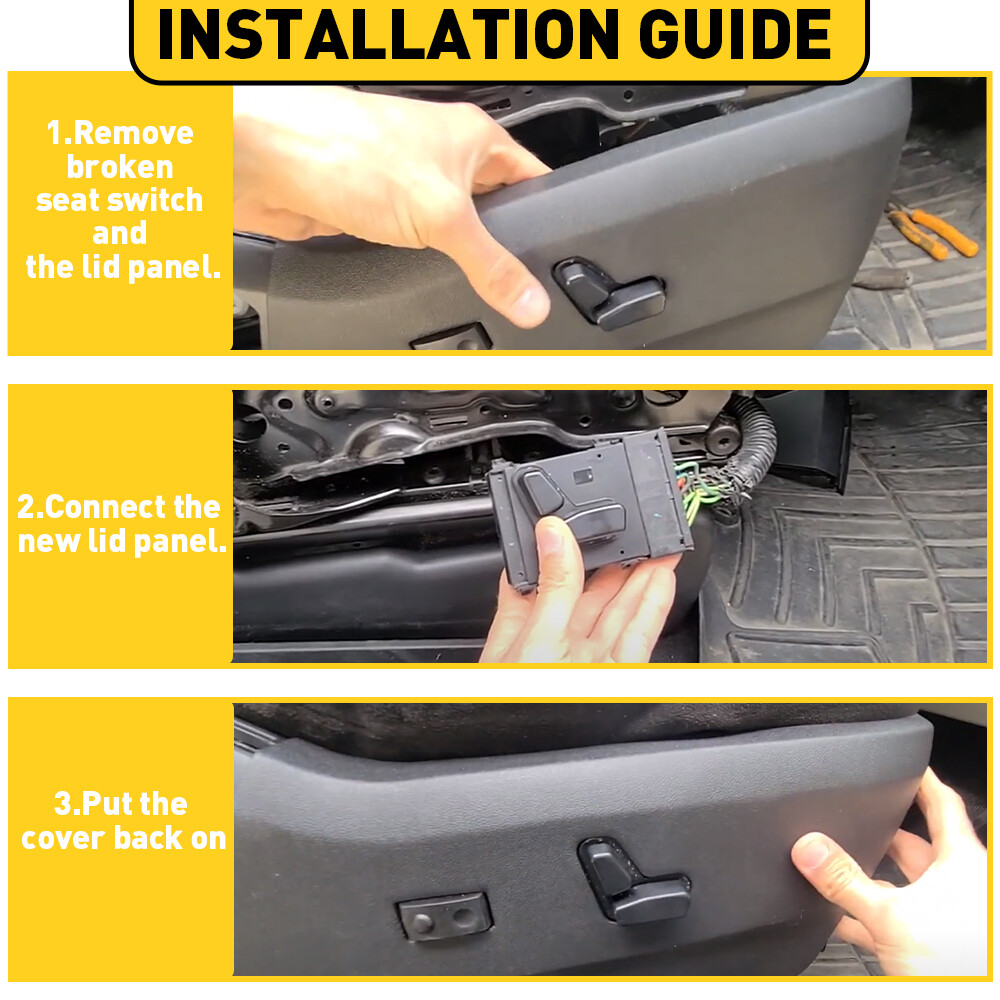 INSTALLATION GUIDE

1.Remove broken seat switch and the lid panel.

2.Connect the new lid panel.

3.Put the cover back on