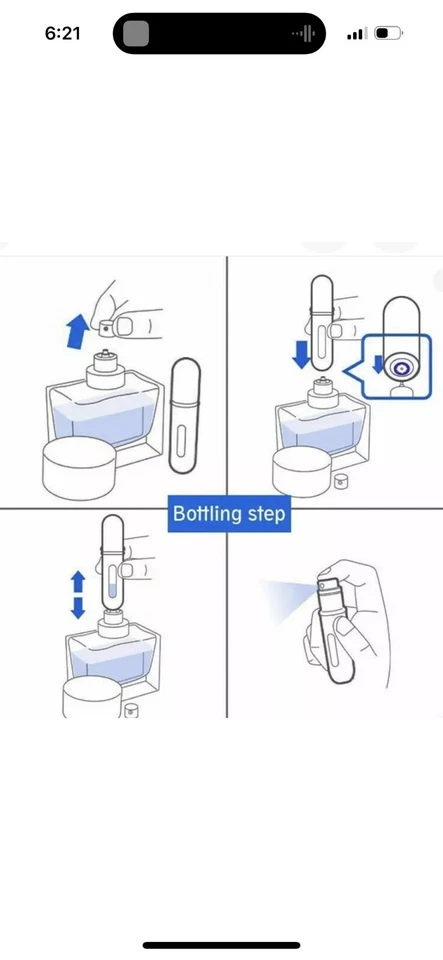 6:21

Bottling step