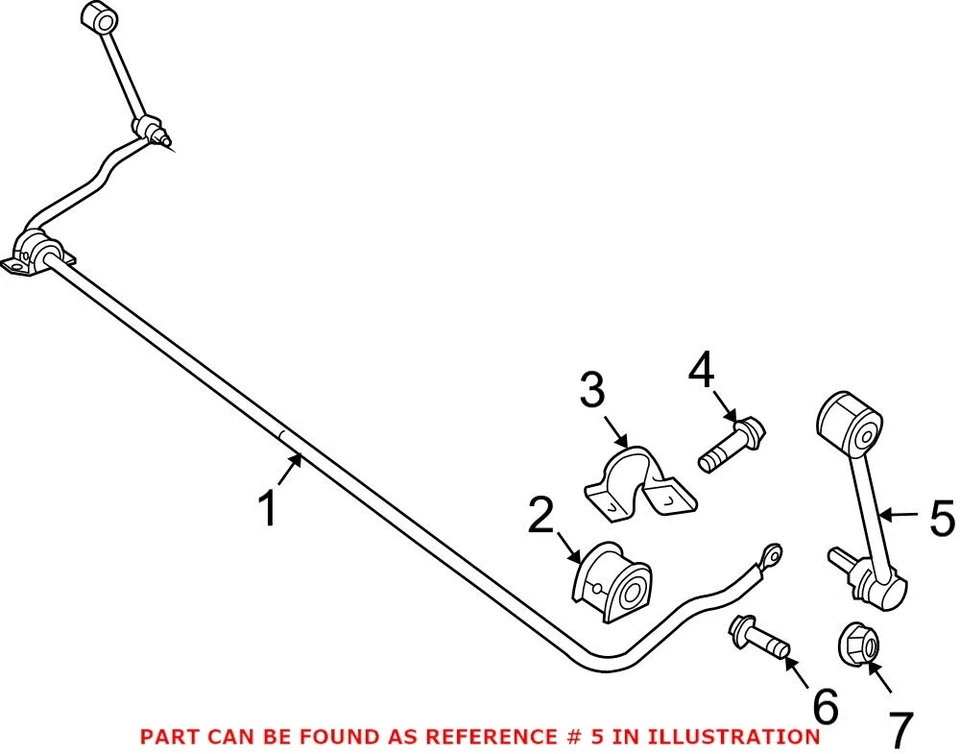 3
4
1
2
5
6
7
PART CAN BE FOUND AS REFERENCE # 5 IN ILLUSTRATION