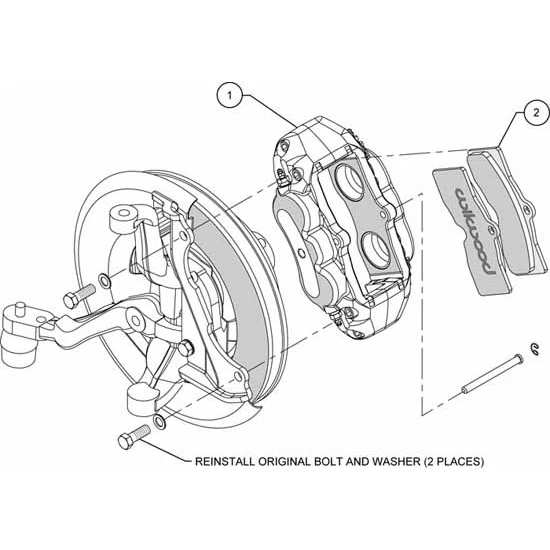 1

2

wilwood

REINSTALL ORIGINAL BOLT AND WASHER (2 PLACES)