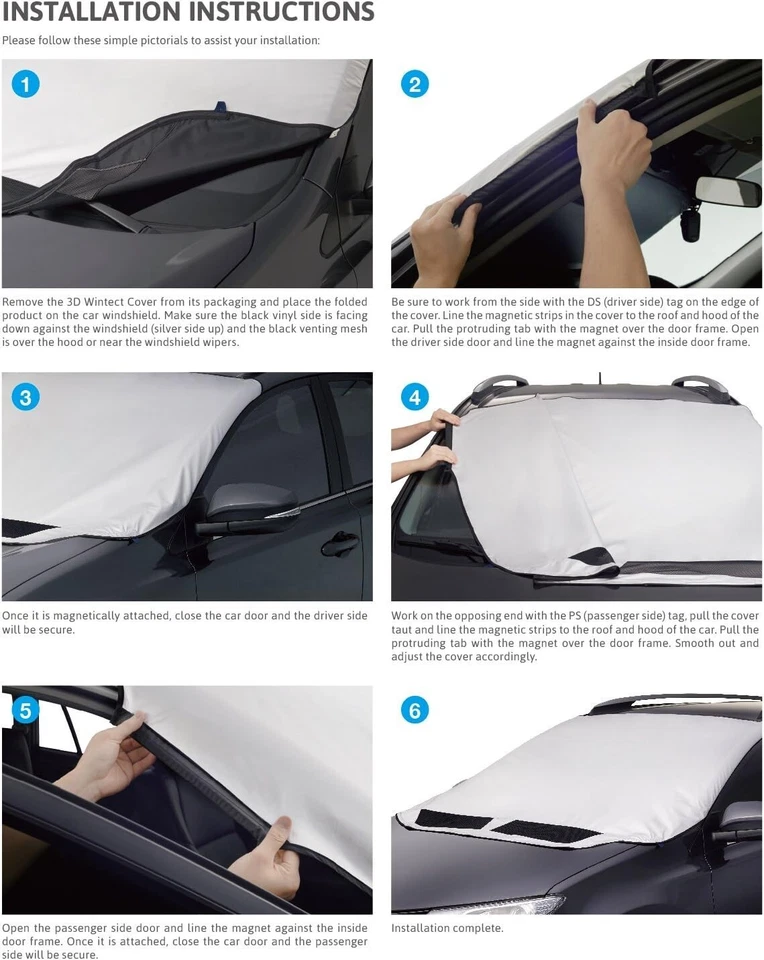 INSTALLATION INSTRUCTIONS

Please follow these simple pictorials to assist your installation:

1

Remove the 3D Wintect Cover from its packaging and place the folded product on the car windshield. Make sure the black vinyl side is facing down against the windshield (silver side up) and the black venting mesh is over the hood or near the windshield wipers.

2

Be sure to work from the side with the DS (driver side) tag on the edge of the cover. Line the magnetic strips in the cover to the roof and hood of the car. Pull the protruding tab with the magnet over the door frame. Open the driver side door and line the magnet against the inside door frame.

3

Once it is magnetically attached, close the car door and the driver side will be secure.

4

Work on the opposing end with the PS (passenger side) tag, pull the cover taut and line the magnetic strips to the roof and hood of the car. Pull the protruding tab with the magnet over the door frame. Smooth out and adjust the cover accordingly.

5

Open the passenger side door and line the magnet against the inside door frame. Once it is attached, close the car door and the passenger side will be secure.

6

Installation complete.