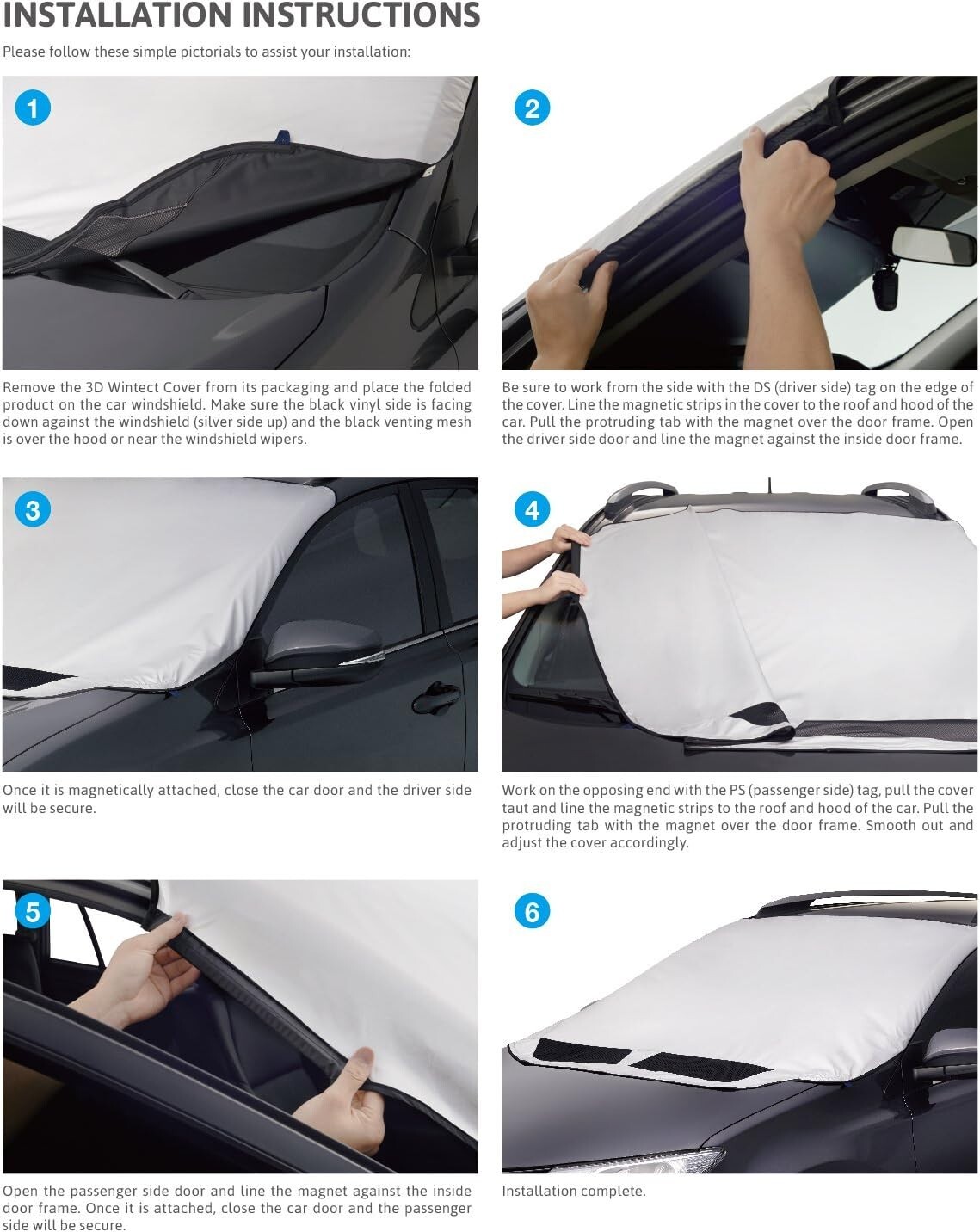 INSTALLATION INSTRUCTIONS

Please follow these simple pictorials to assist your installation:

1

Remove the 3D Wintect Cover from its packaging and place the folded product on the car windshield. Make sure the black vinyl side is facing down against the windshield (silver side up) and the black venting mesh is over the hood or near the windshield wipers.

2

Be sure to work from the side with the DS (driver side) tag on the edge of the cover. Line the magnetic strips in the cover to the roof and hood of the car. Pull the protruding tab with the magnet over the door frame. Open the driver side door and line the magnet against the inside door frame.

3

Once it is magnetically attached, close the car door and the driver side will be secure.

4

Work on the opposing end with the PS (passenger side) tag, pull the cover taut and line the magnetic strips to the roof and hood of the car. Pull the protruding tab with the magnet over the door frame. Smooth out and adjust the cover accordingly.

5

Open the passenger side door and line the magnet against the inside door frame. Once it is attached, close the car door and the passenger side will be secure.

6

Installation complete.