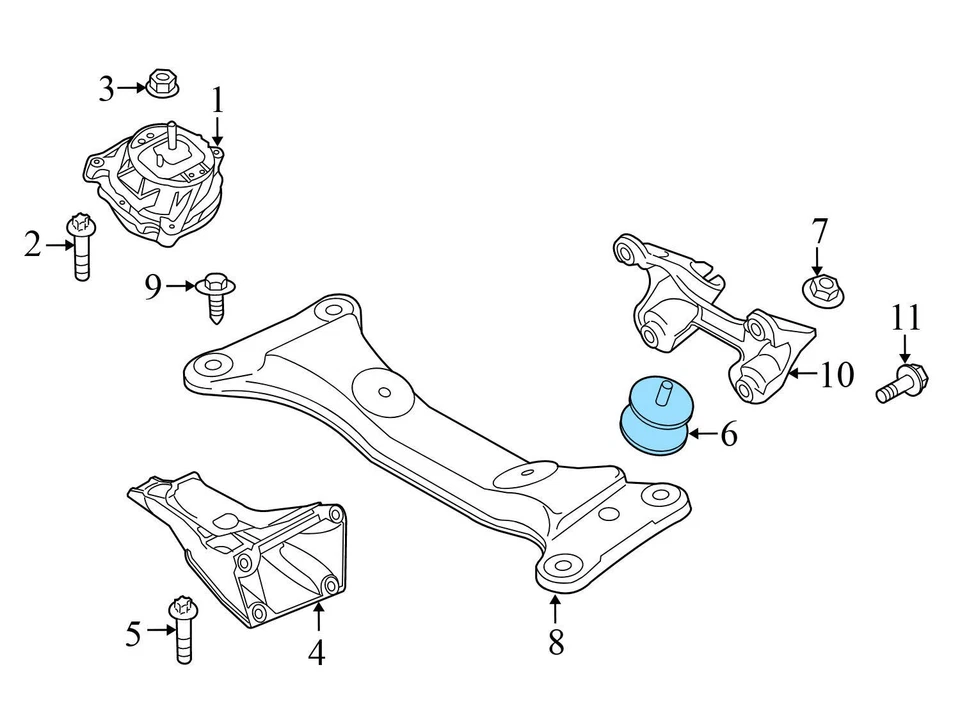 3
1
2
9
7
11
10
6
5
4
8