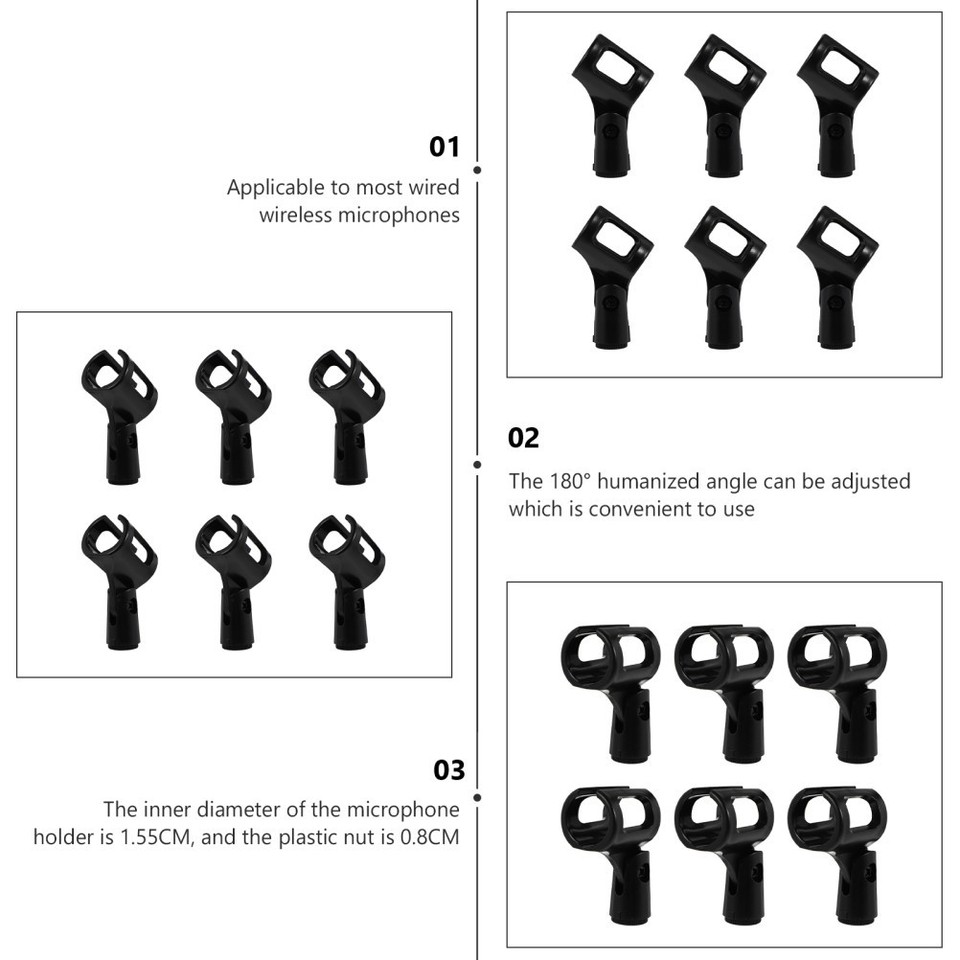 01

Applicable to most wired wireless microphones

02

The 180° humanized angle can be adjusted which is convenient to use

03

The inner diameter of the microphone holder is 1.55CM, and the plastic nut is 0.8CM