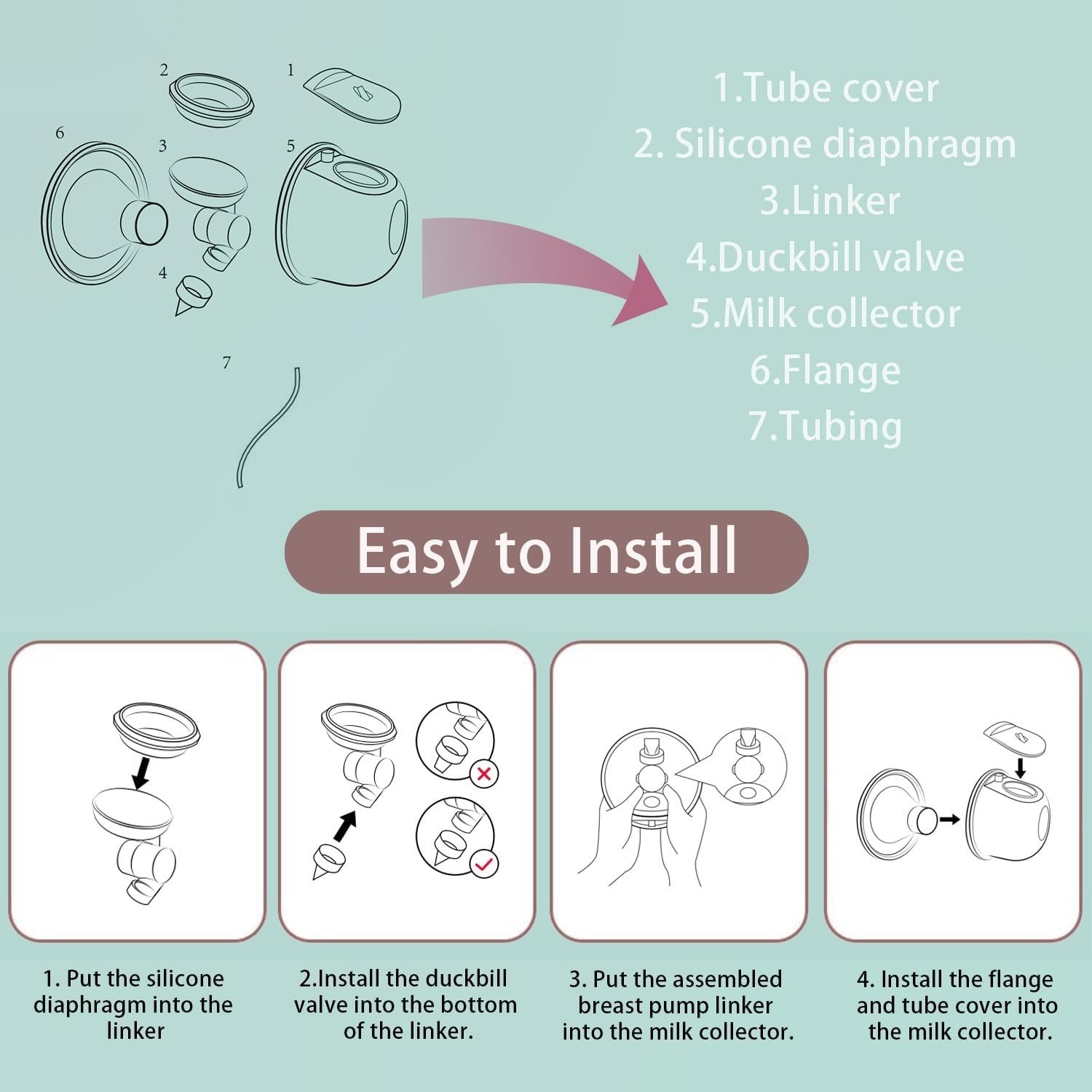 2
1
6
3
5
4
7

1.Tube cover
2. Silicone diaphragm
3.Linker
4.Duckbill valve
5.Milk collector
6.Flange
7.Tubing

Easy to Install

1. Put the silicone diaphragm into the linker

2.Install the duckbill valve into the bottom of the linker.

3. Put the assembled breast pump linker into the milk collector.

4. Install the flange and tube cover into the milk collector.