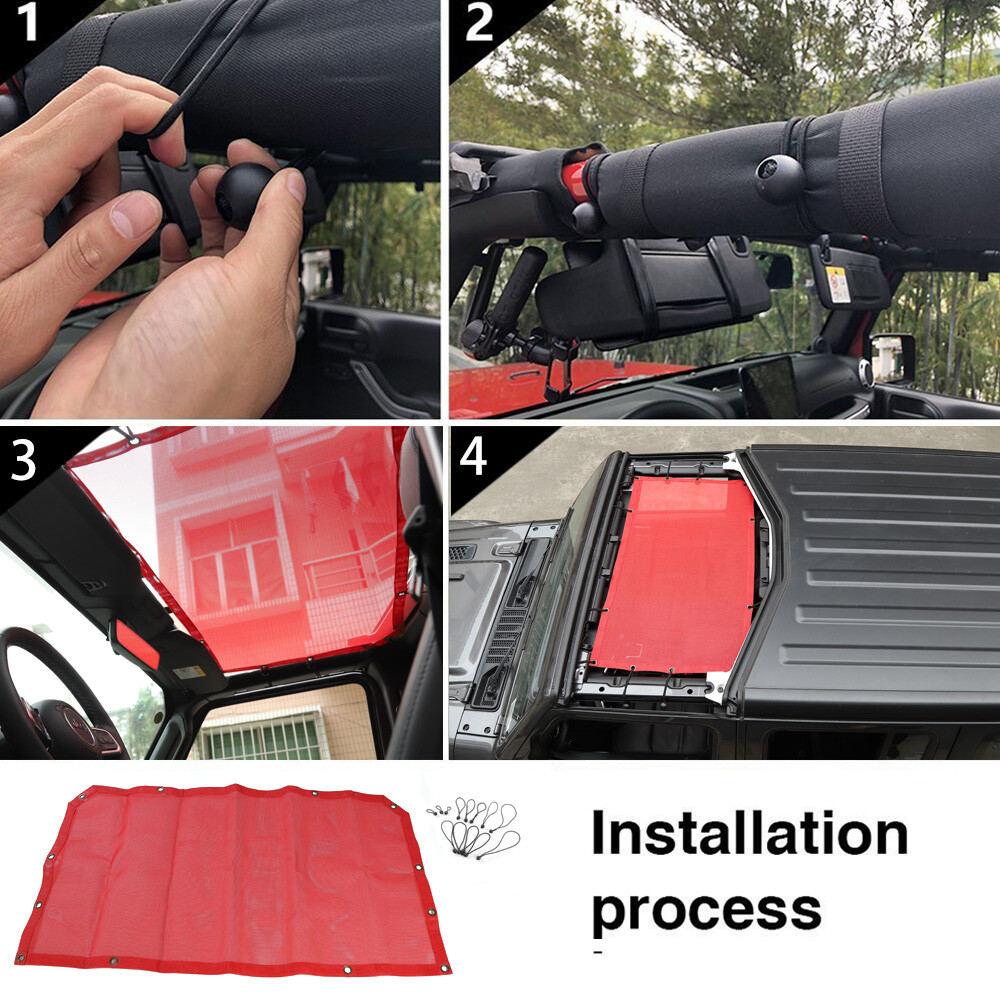 1

2

3

4

Installation process