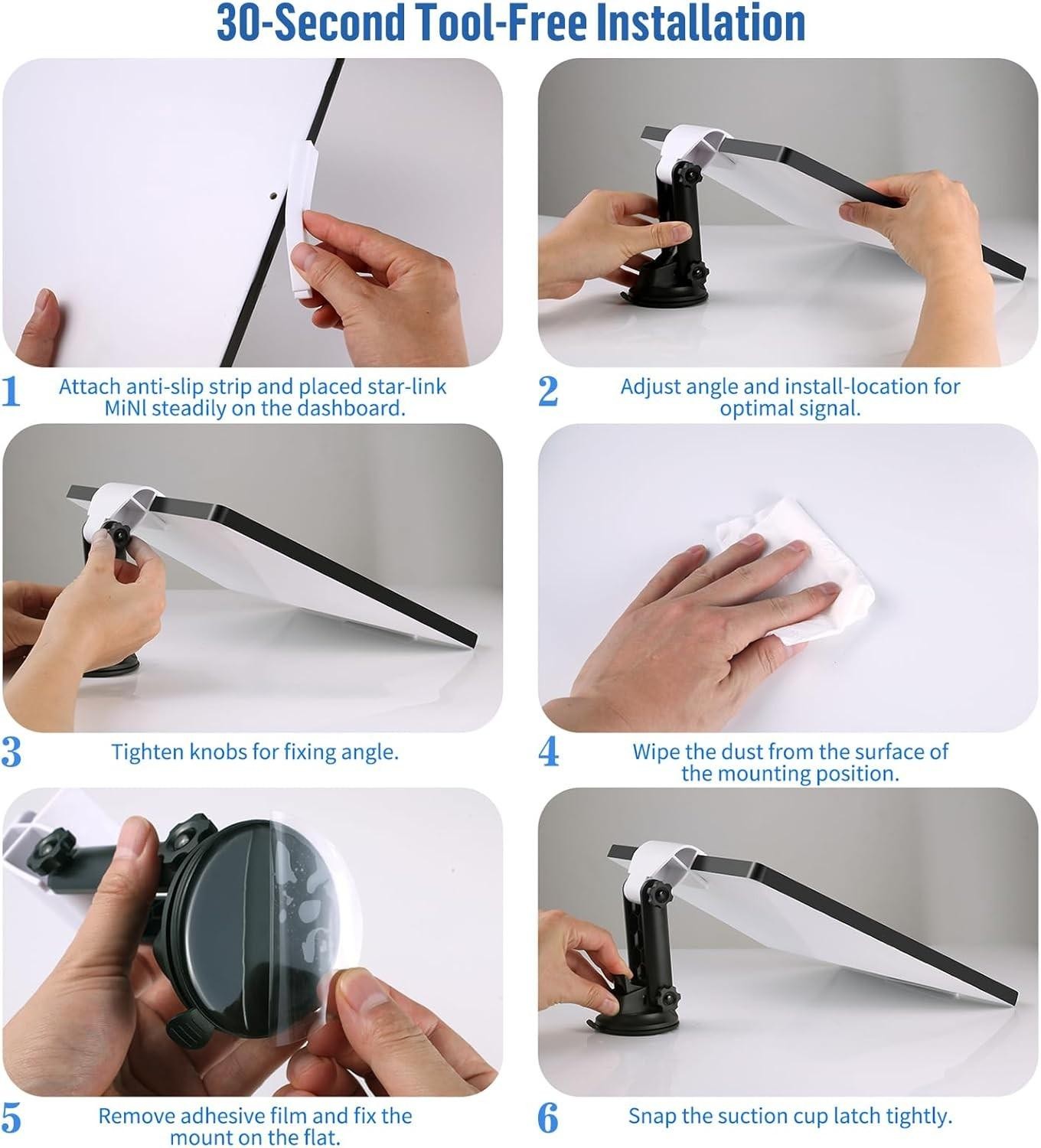 30-Second Tool-Free Installation

1 Attach anti-slip strip and placed star-link MiNl steadily on the dashboard.

2 Adjust angle and install-location for optimal signal.

3 Tighten knobs for fixing angle.

4 Wipe the dust from the surface of the mounting position.

5 Remove adhesive film and fix the mount on the flat.

6 Snap the suction cup latch tightly.