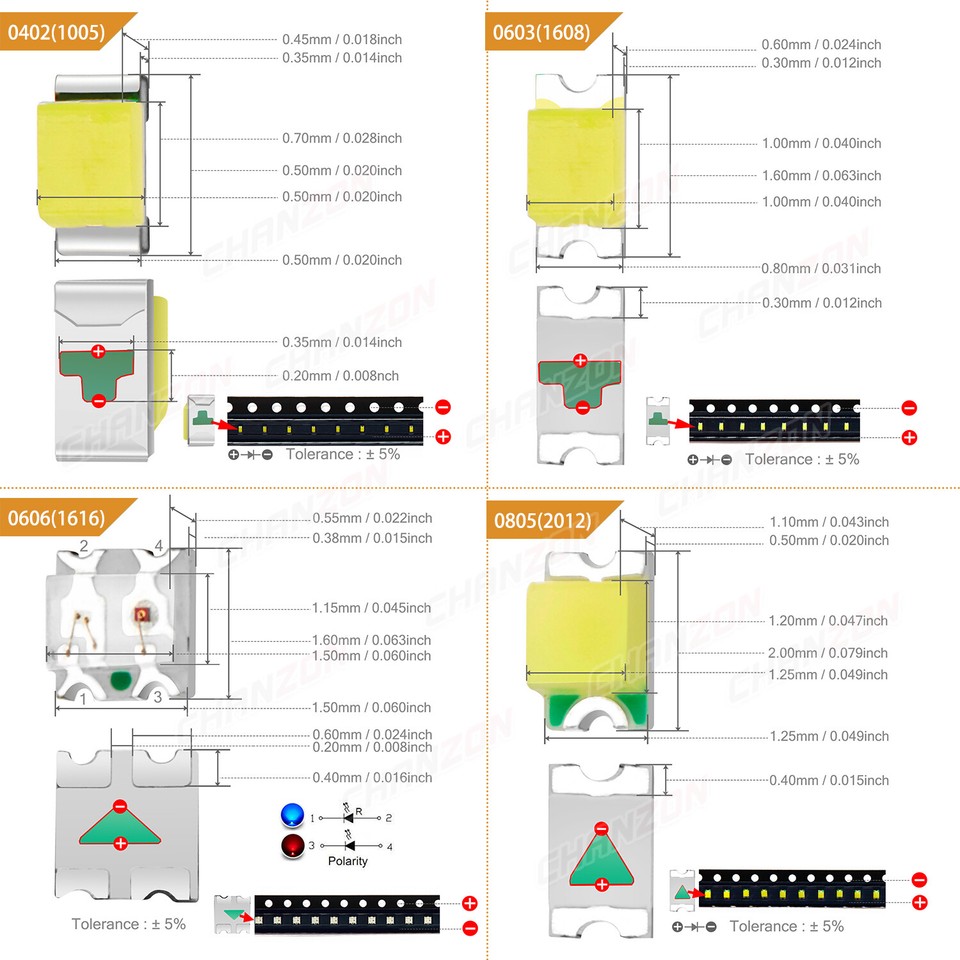 0402(1005)

0.45mm / 0.018inch
0.35mm / 0.014inch
0.70mm / 0.028inch
0.50mm / 0.020inch
0.50mm / 0.020inch
0.50mm / 0.020inch

0.35mm / 0.014inch
0.20mm / 0.008nch

Tolerance : ± 5%

0603(1608)

0.60mm / 0.024inch
0.30mm / 0.012inch
1.00mm / 0.040inch
1.60mm / 0.063inch
1.00mm / 0.040inch
0.80mm / 0.031inch
0.30mm / 0.012inch

Tolerance : ± 5%

0606(1616)

2
4
1
3

0.55mm / 0.022inch
0.38mm / 0.015inch
1.15mm / 0.045inch
1.60mm / 0.063inch
1.50mm / 0.060inch
1.50mm / 0.060inch
0.60mm / 0.024inch
0.20mm / 0.008inch
0.40mm / 0.016inch

1 R 2
3 4
Polarity

Tolerance : ± 5%

0805(2012)

1.10mm / 0.043inch
0.50mm / 0.020inch
1.20mm / 0.047inch
2.00mm / 0.079inch
1.25mm / 0.049inch
1.25mm / 0.049inch
0.40mm / 0.015inch

Tolerance : ± 5%

CHANZON