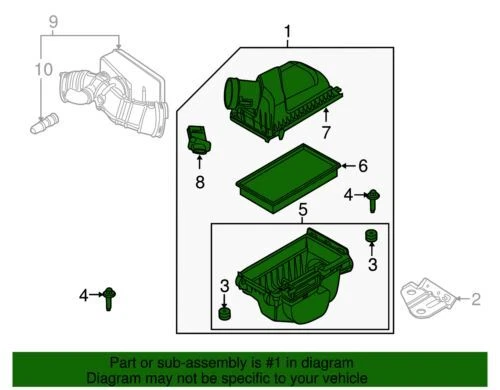 9
10
1
7
8
6
4
5
3
3
4
2

Part or sub-assembly is #1 in diagram
Diagram may not be specific to your vehicle