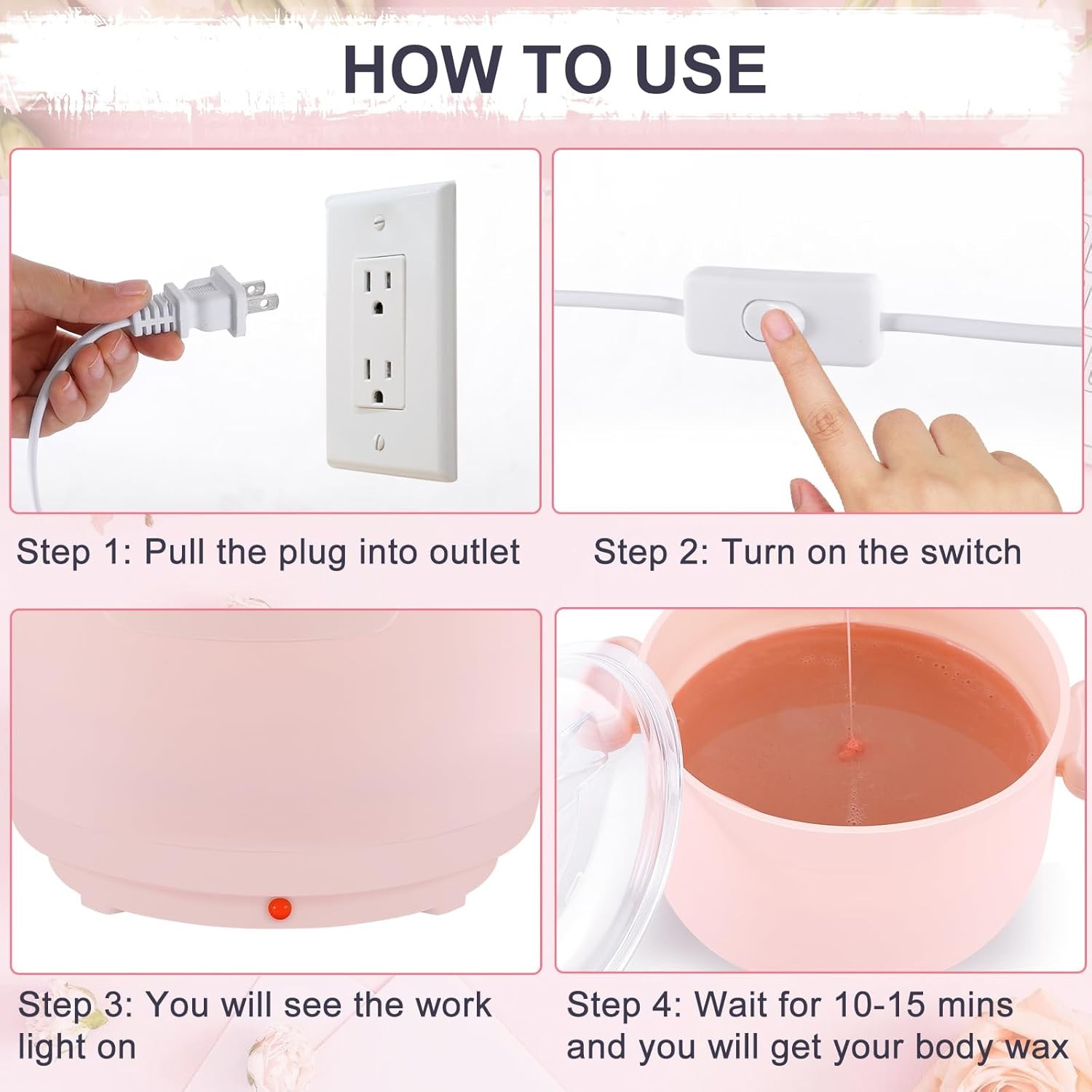 HOW TO USE

Step 1: Pull the plug into outlet

Step 2: Turn on the switch

Step 3: You will see the work light on

Step 4: Wait for 10-15 mins and you will get your body wax