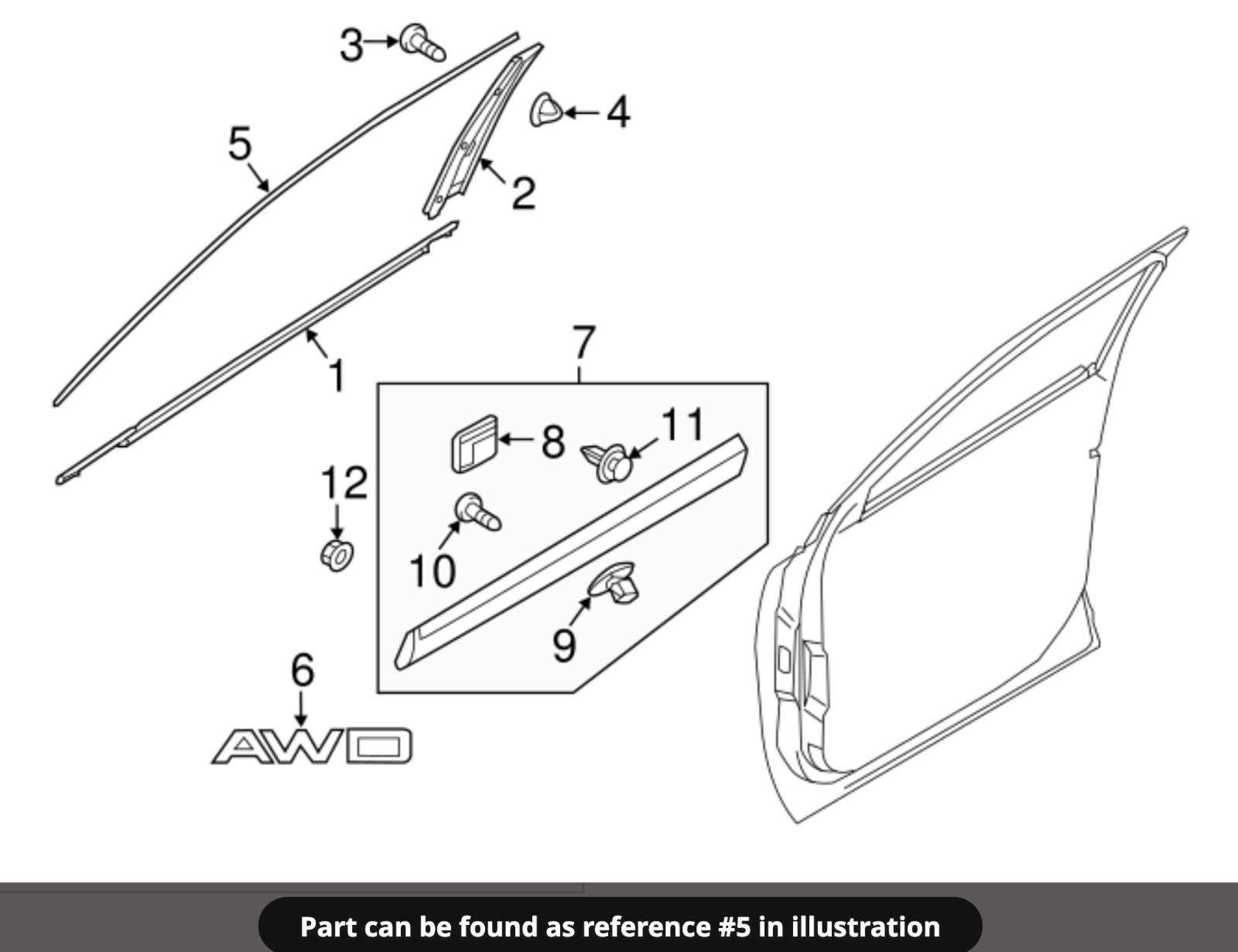 3
4
5
2
1
7
8
11
12
10
9
6
AWD

Part can be found as reference #5 in illustration