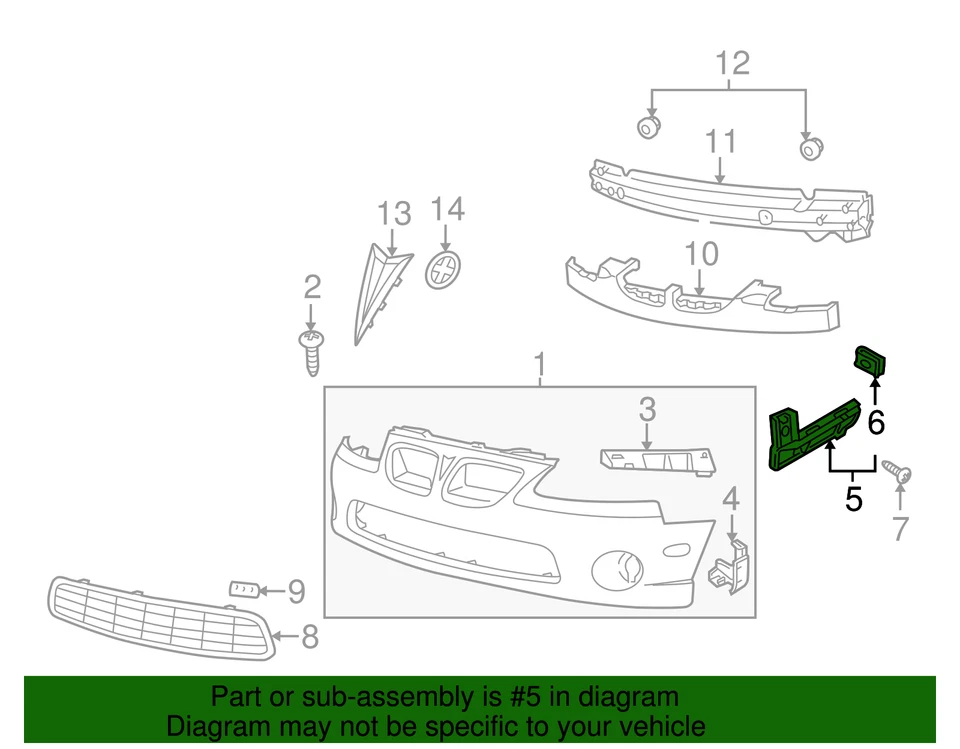 12

11

13

14

10

2

1

3

6

5

7

4

9

8

Part or sub-assembly is #5 in diagram
Diagram may not be specific to your vehicle