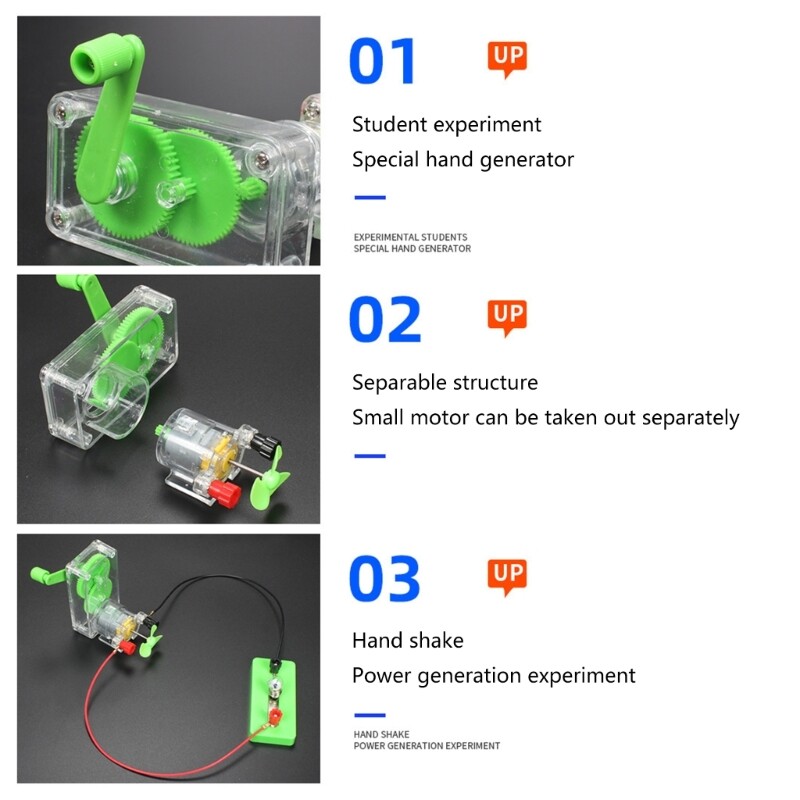 01 UP

Student experiment
Special hand generator

EXPERIMENTAL STUDENTS
SPECIAL HAND GENERATOR

02 UP

Separable structure
Small motor can be taken out separately

03 UP

Hand shake
Power generation experiment

HAND SHAKE
POWER GENERATION EXPERIMENT