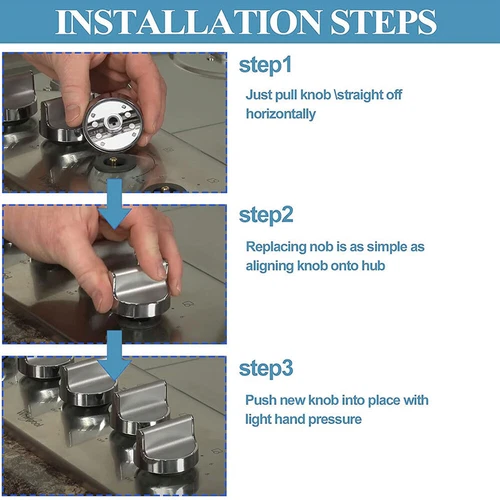 INSTALLATION STEPS

step1

Just pull knob \straight off horizontally

step2

Replacing nob is as simple as aligning knob onto hub

step3

Push new knob into place with light hand pressure

Whirlpool