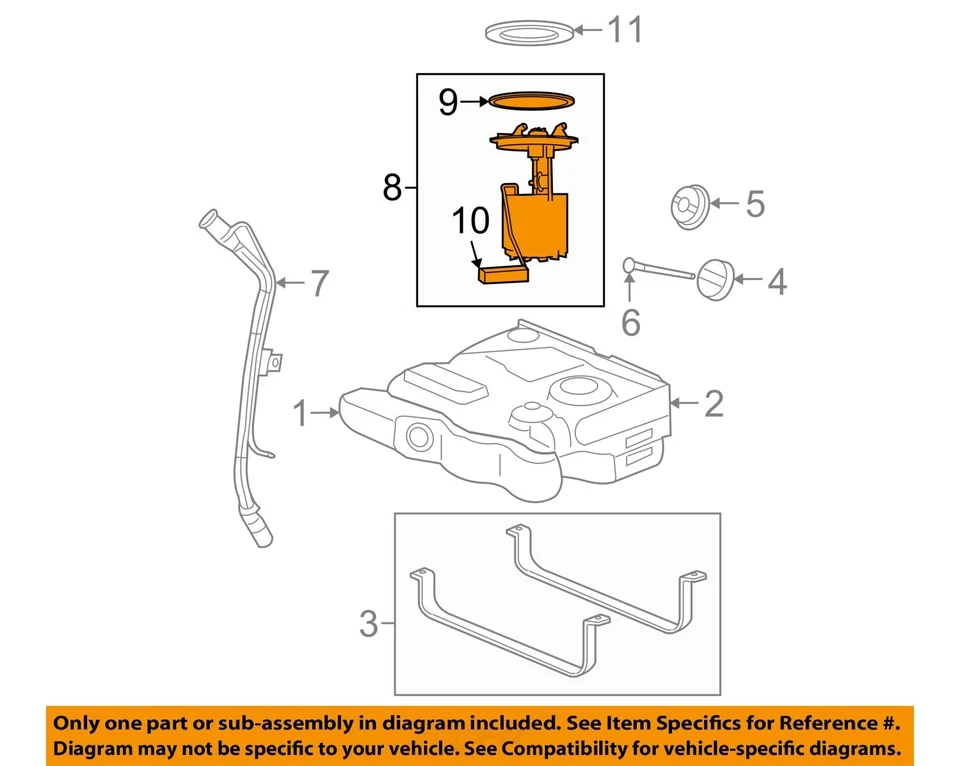 11

9

8

10

5

4

6

7

1

2

3

Only one part or sub-assembly in diagram included. See Item Specifics for Reference #.
Diagram may not be specific to your vehicle. See Compatibility for vehicle-specific diagrams.