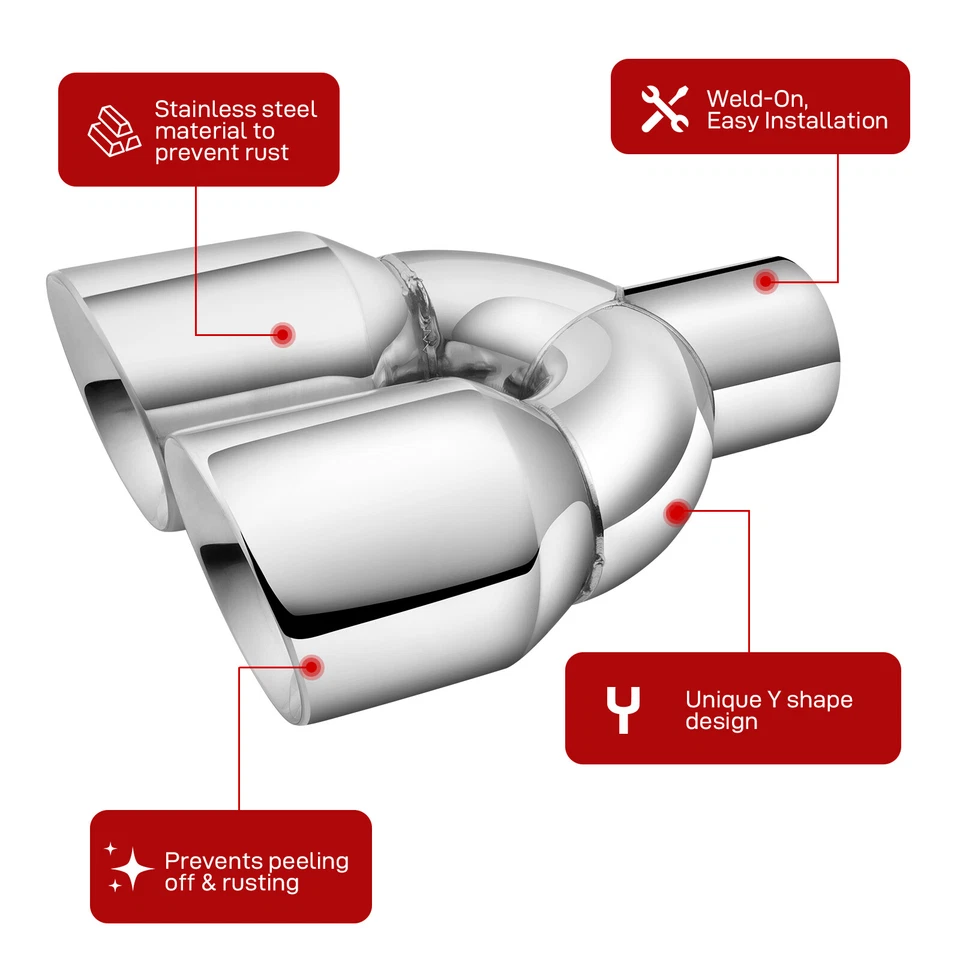 Stainless steel material to prevent rust

Weld-On, Easy Installation

Unique Y shape design

Prevents peeling off & rusting