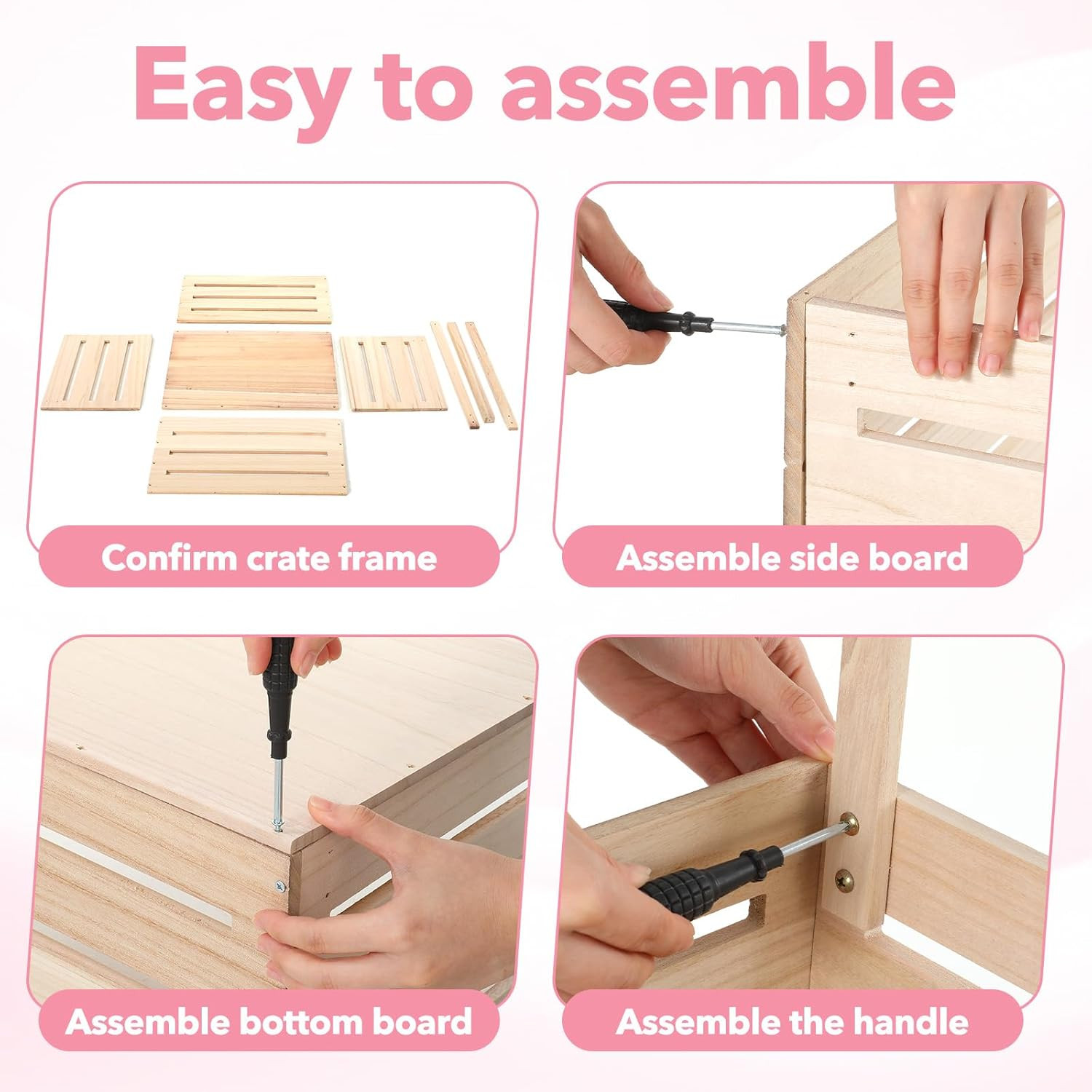 Easy to assemble

Confirm crate frame

Assemble side board

Assemble bottom board

Assemble the handle